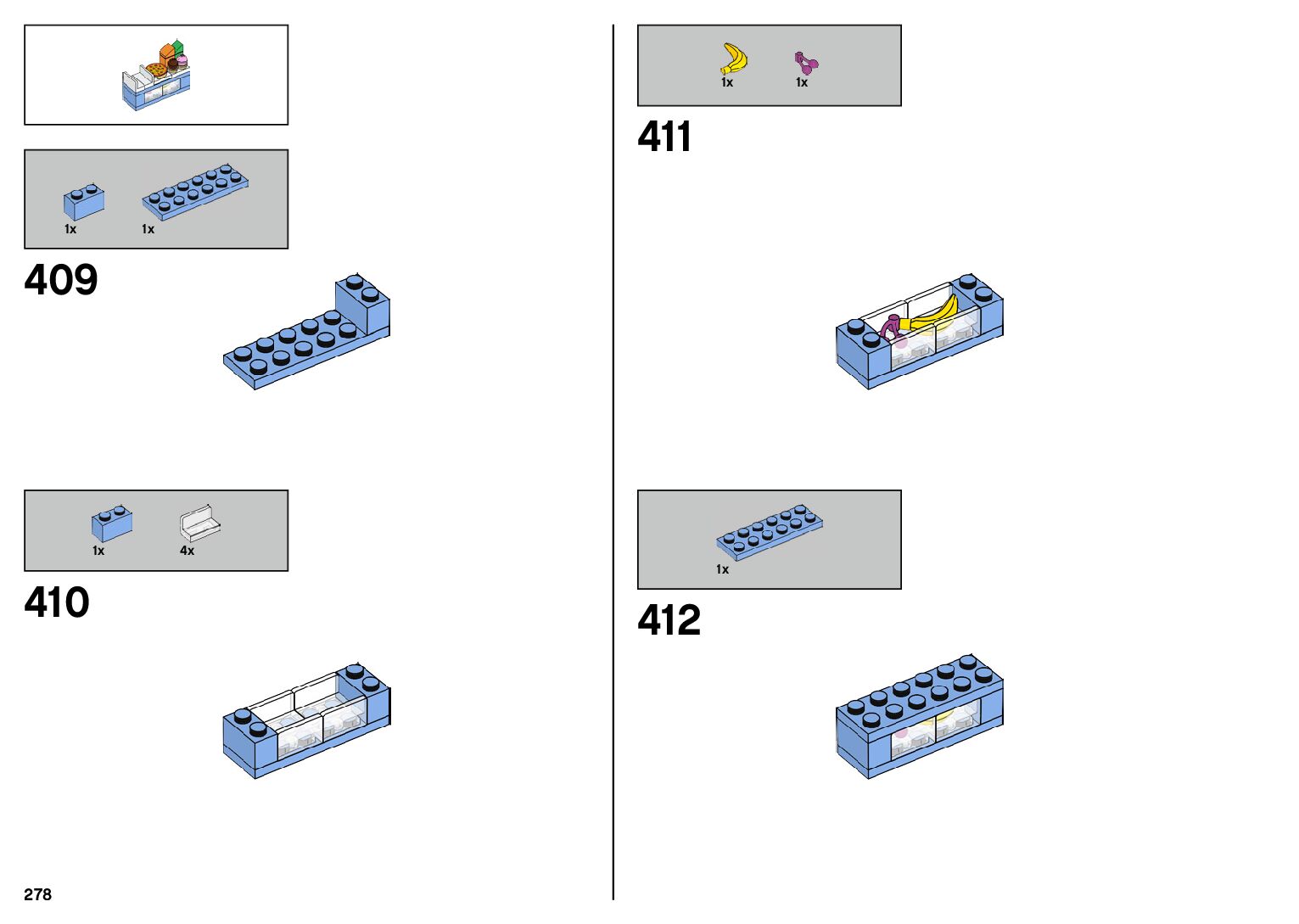 1x 1x

409

1x 4x

410

278

1x 1x

411

1x

412