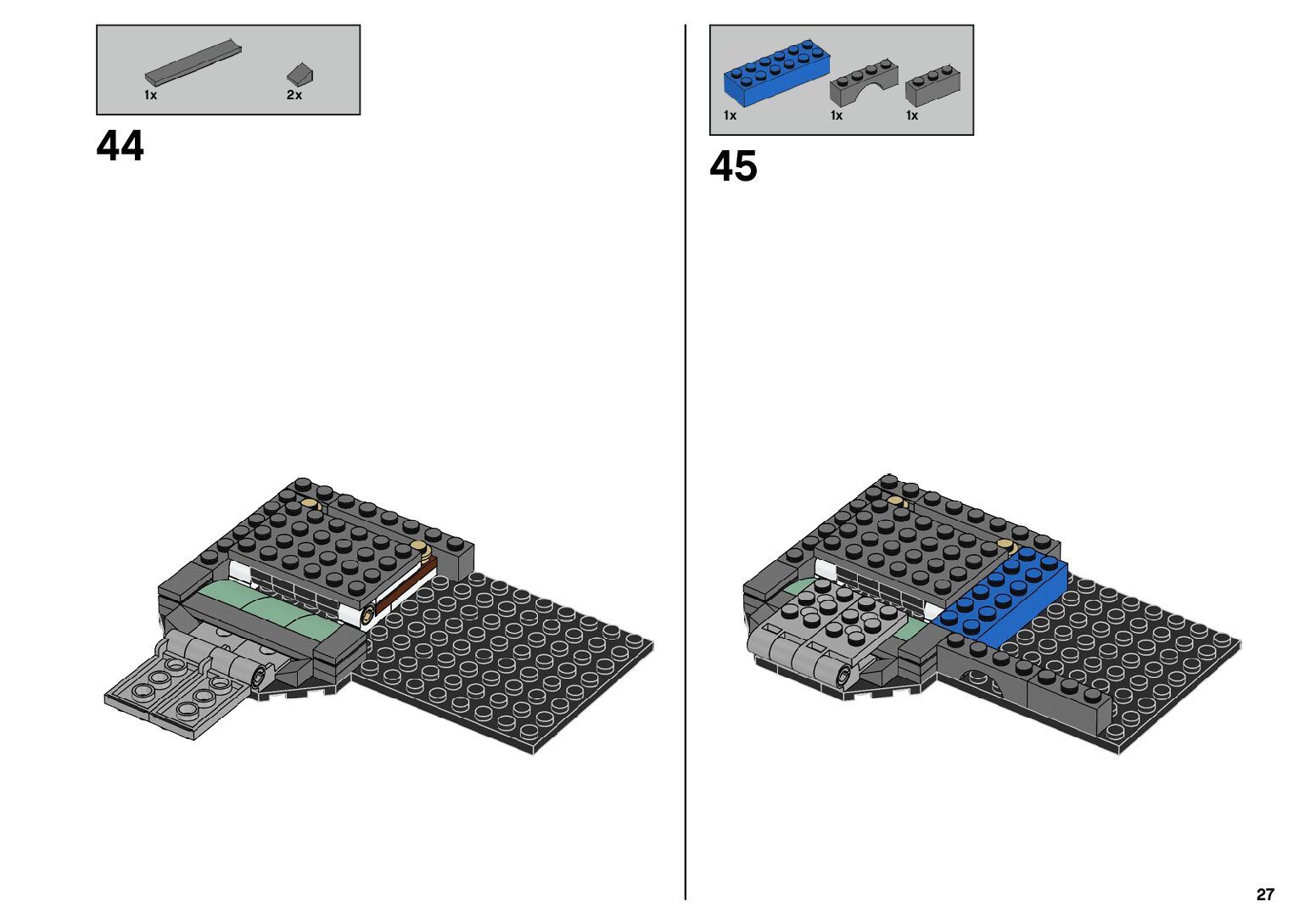 1x
2x

44

1x
1x
1x

45

27