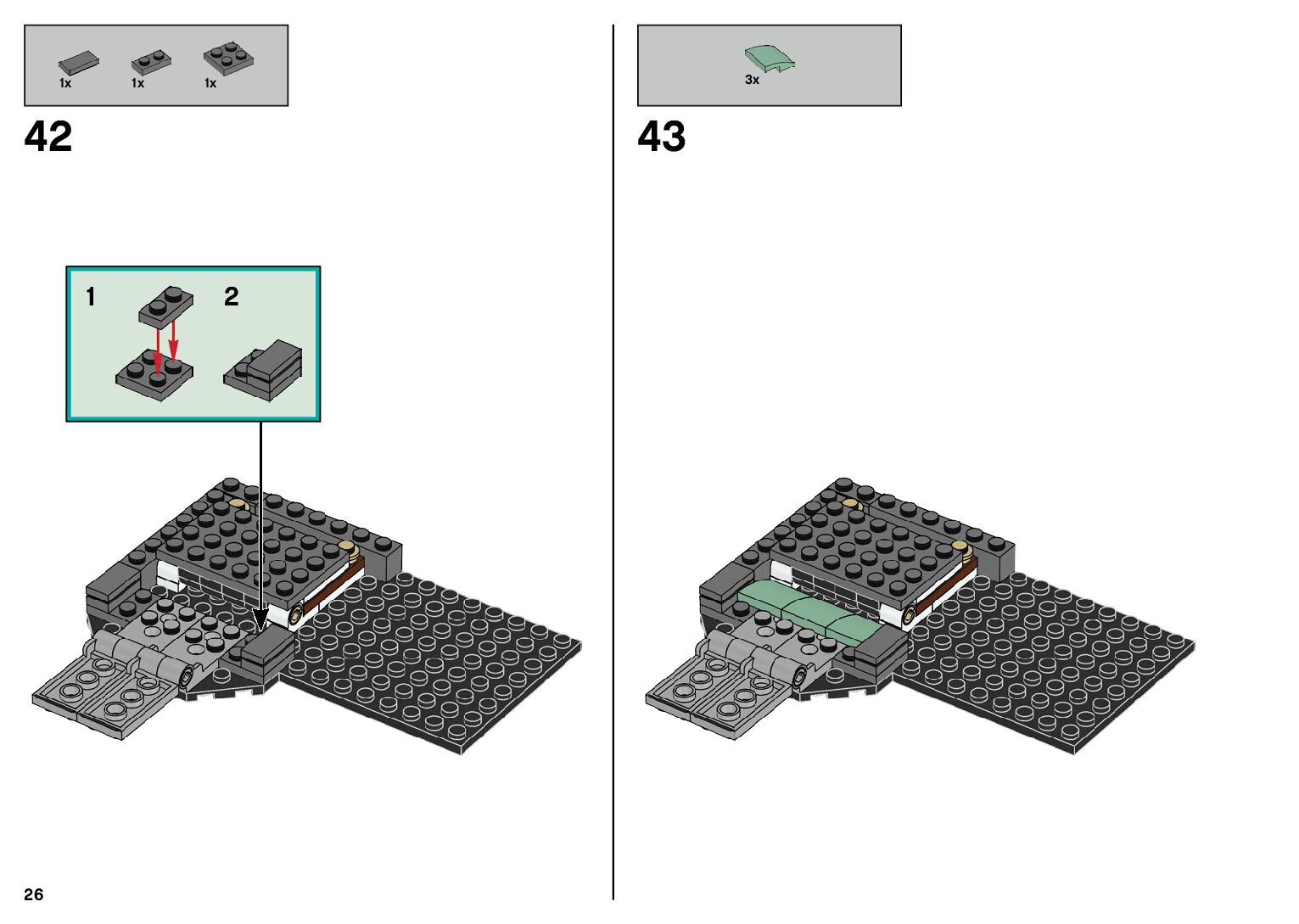 1x 1x 1x

42

1 2

3x

43

26