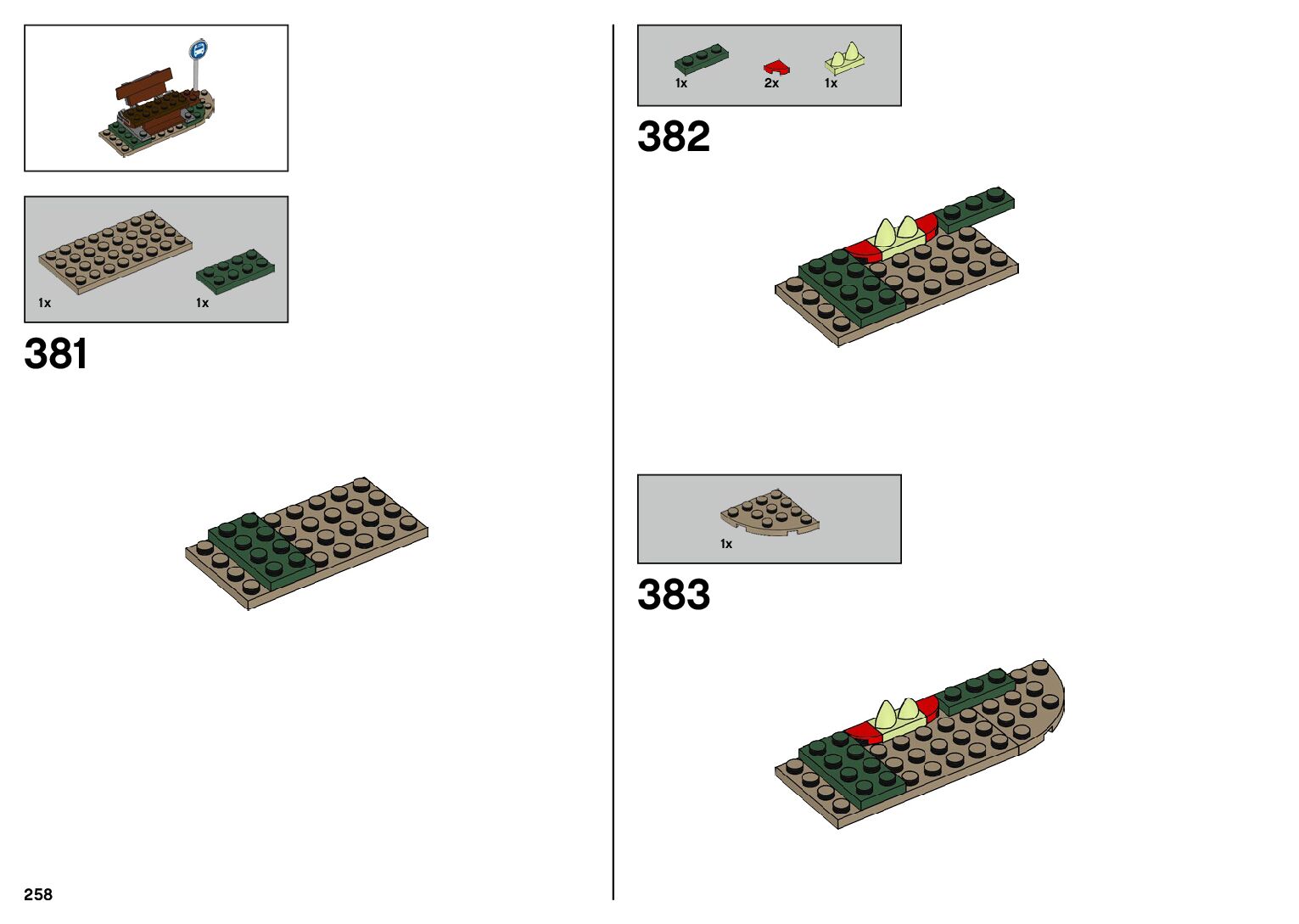 1x
1x

381

258

1x
2x
1x

382

1x

383