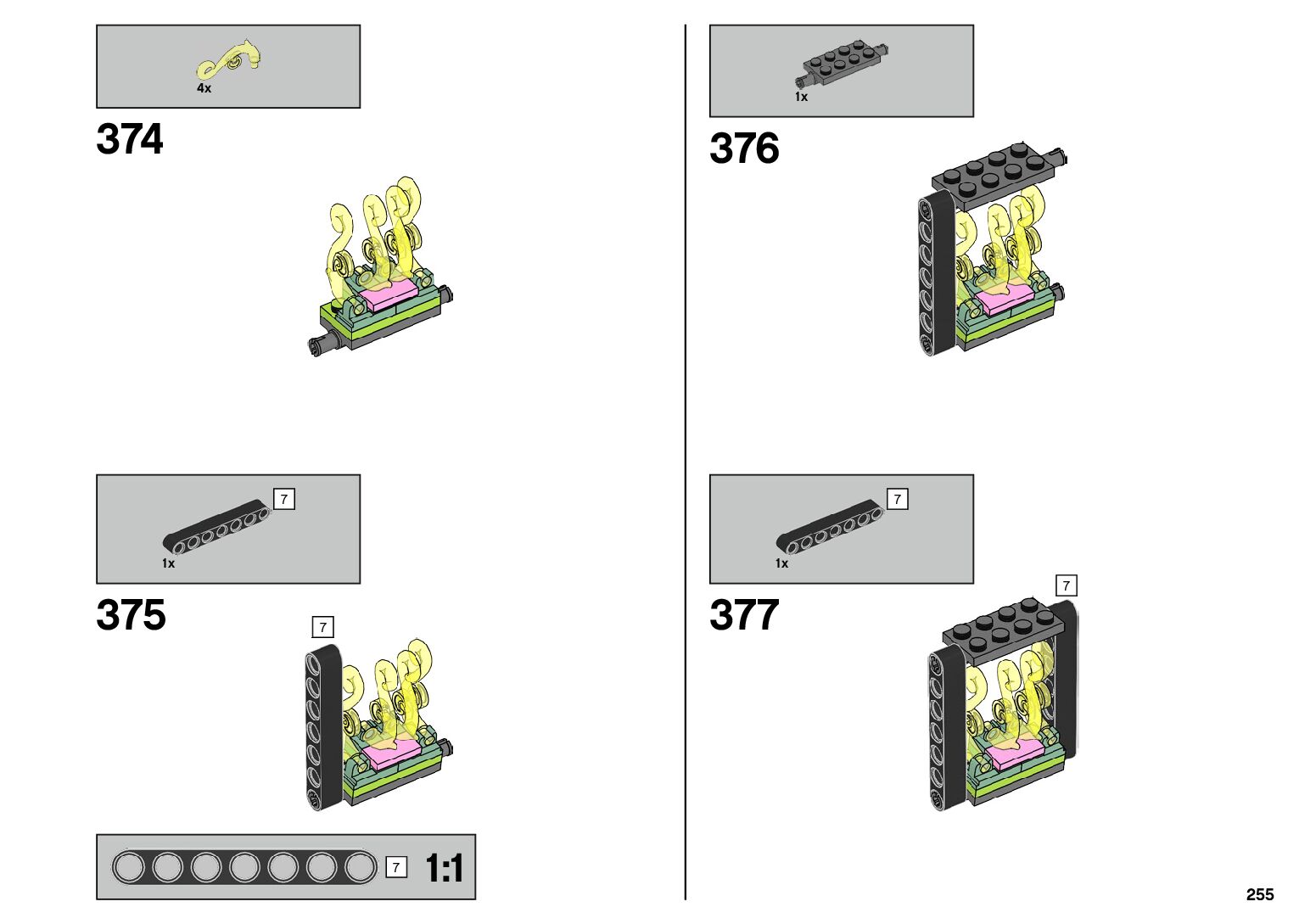 4x

374

7

1x

375

7

7

1:1

1x

376

7

1x

377

7

255