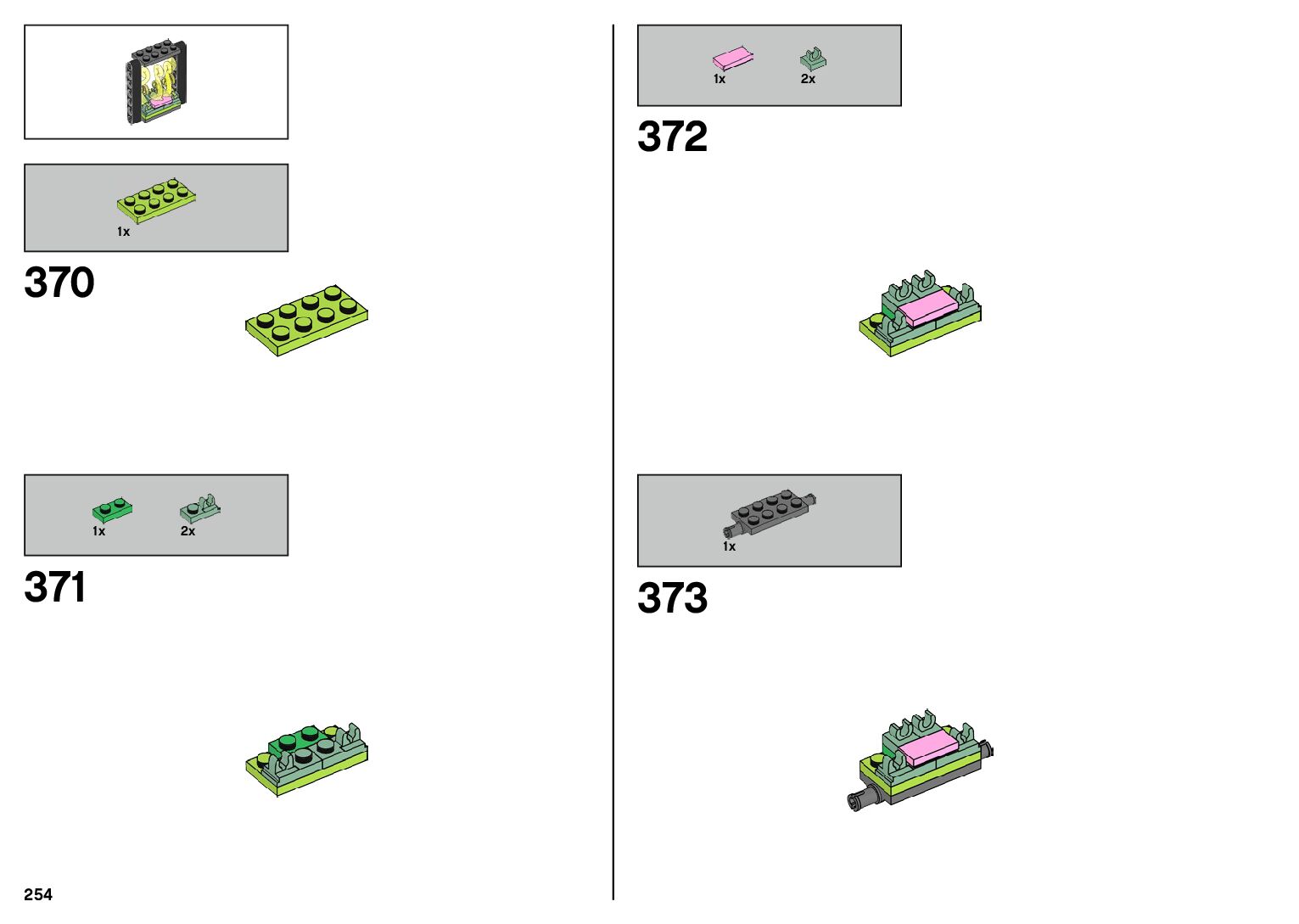 1x

370

1x

2x

371

254

1x

2x

372

1x

373