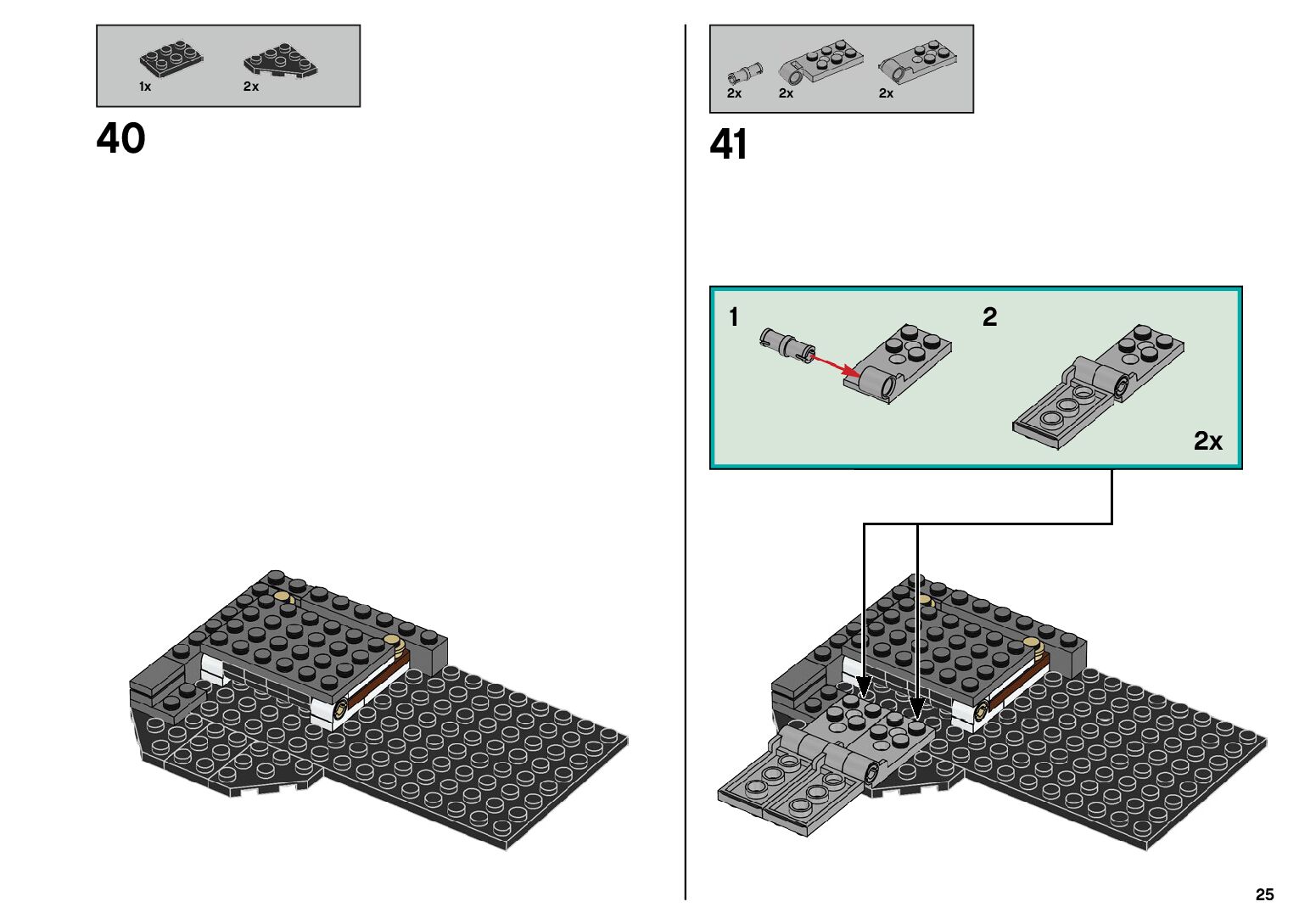 1x 2x

40

2x 2x 2x

41

1

2

2x

25