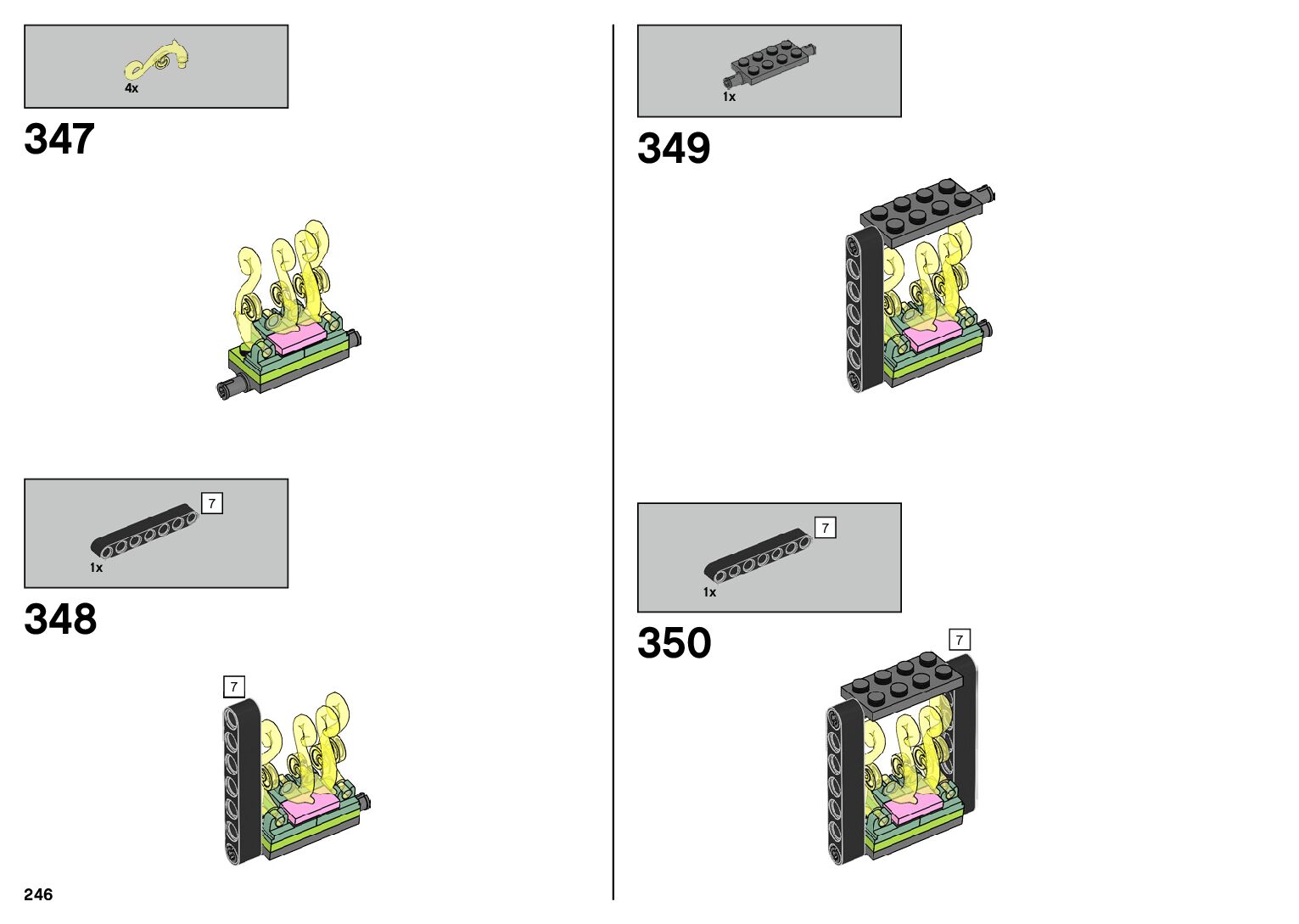 4x

347

7

1x

348

7

246

1x

349

7

1x

350

7