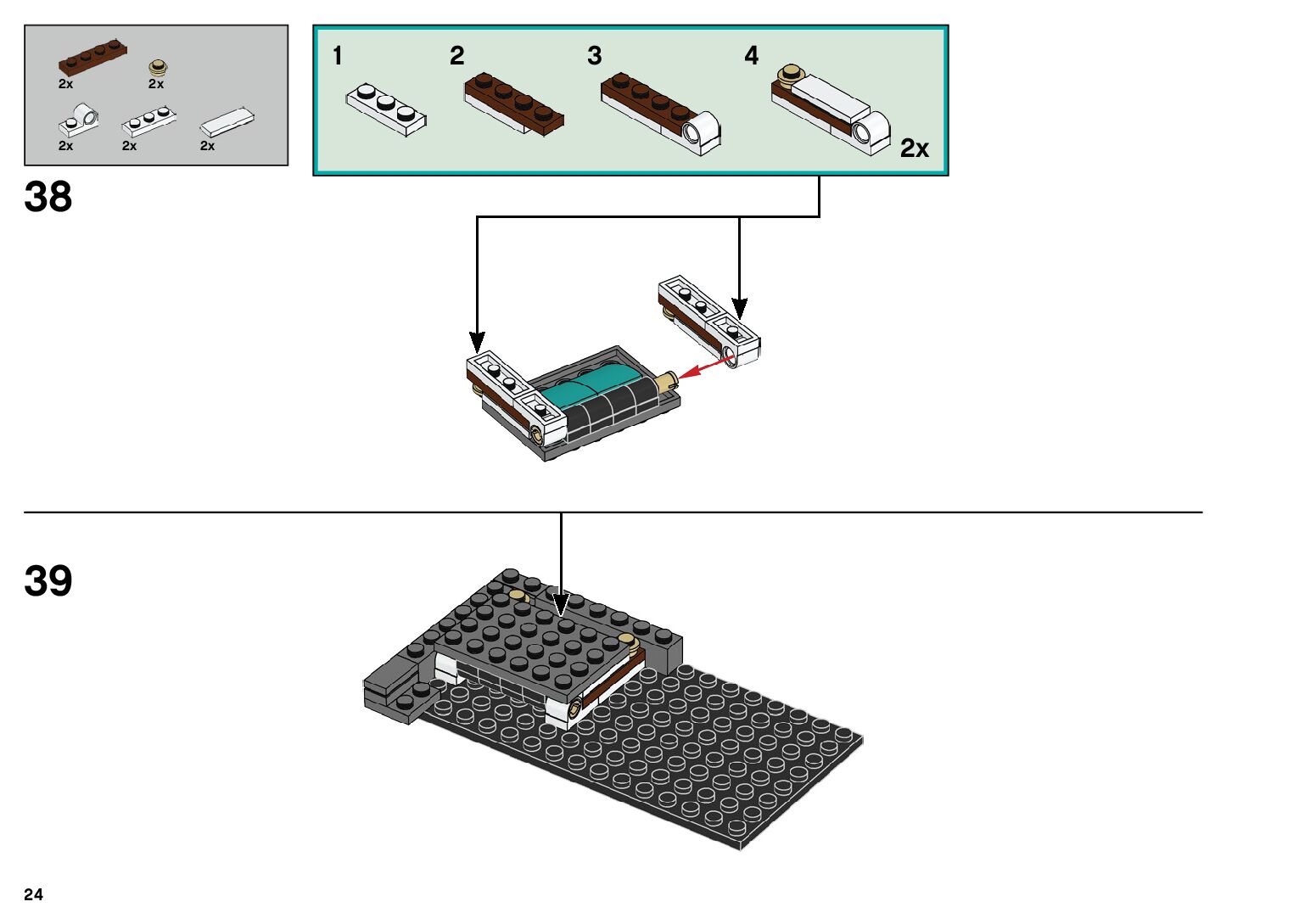 2x
2x
2x
2x
2x

38

1
2
3
4
2x

39

24