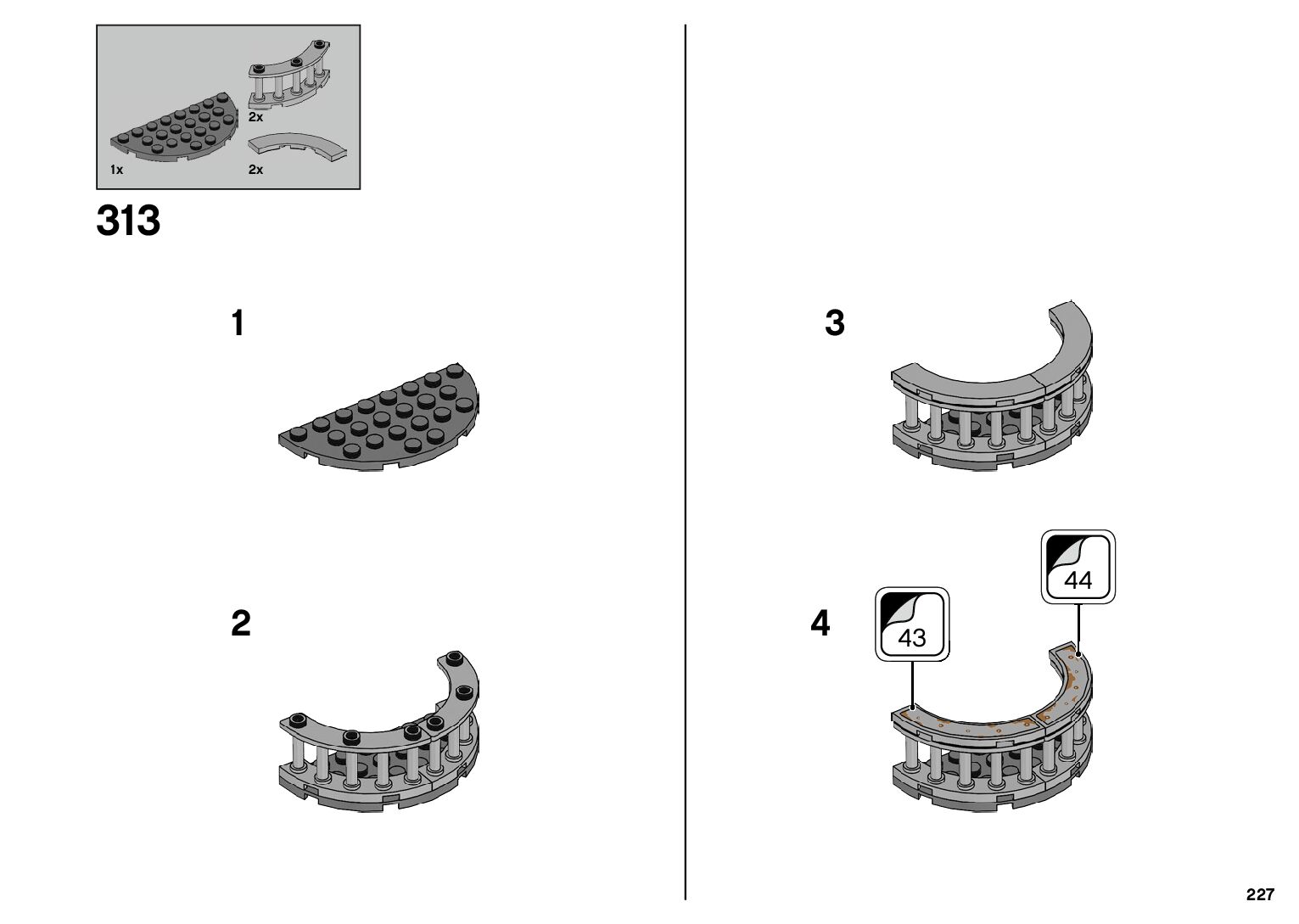 2x

1x

2x

313

1

2

3

4

43

44

227