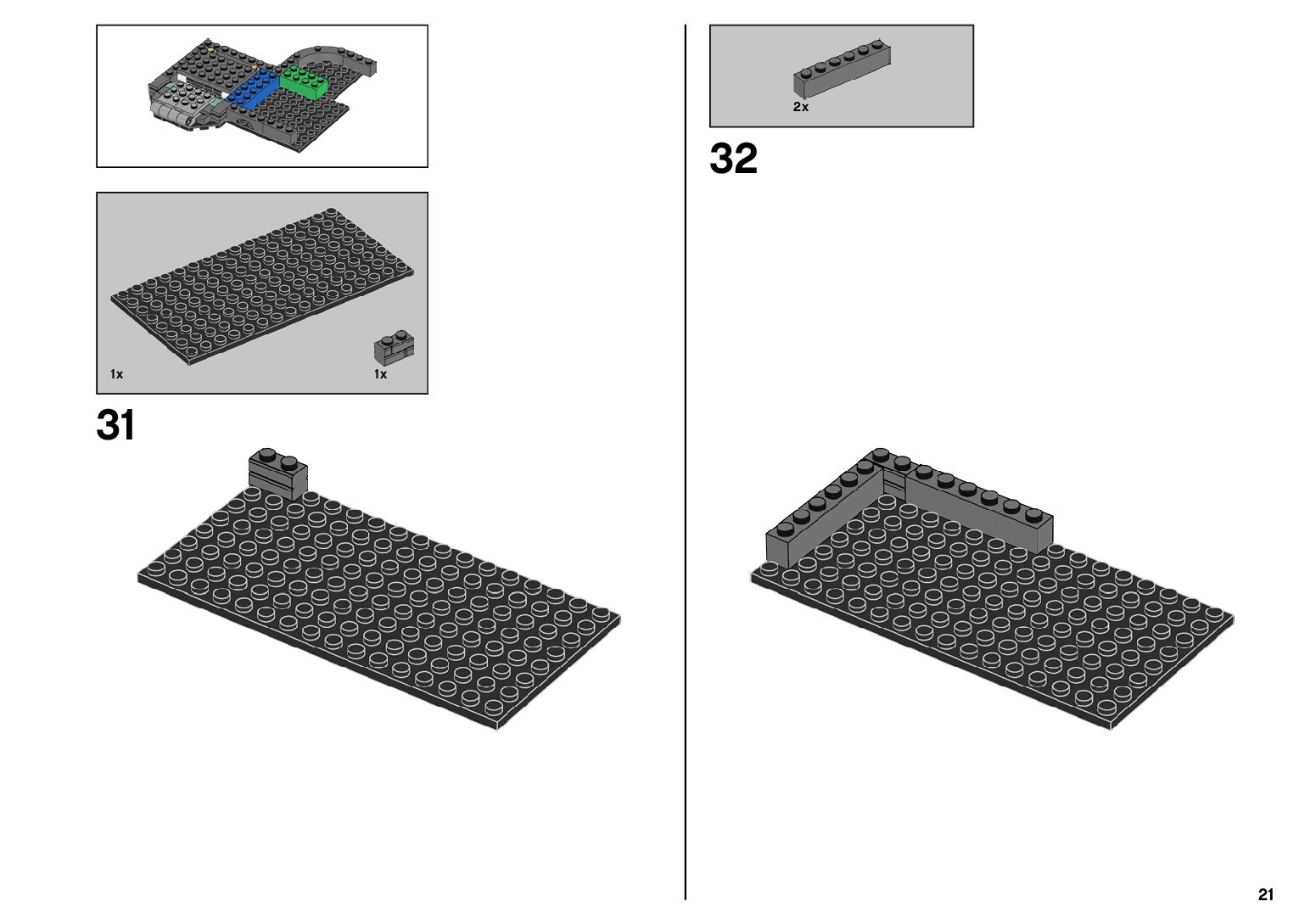 1x

1x

31

2x

32

21