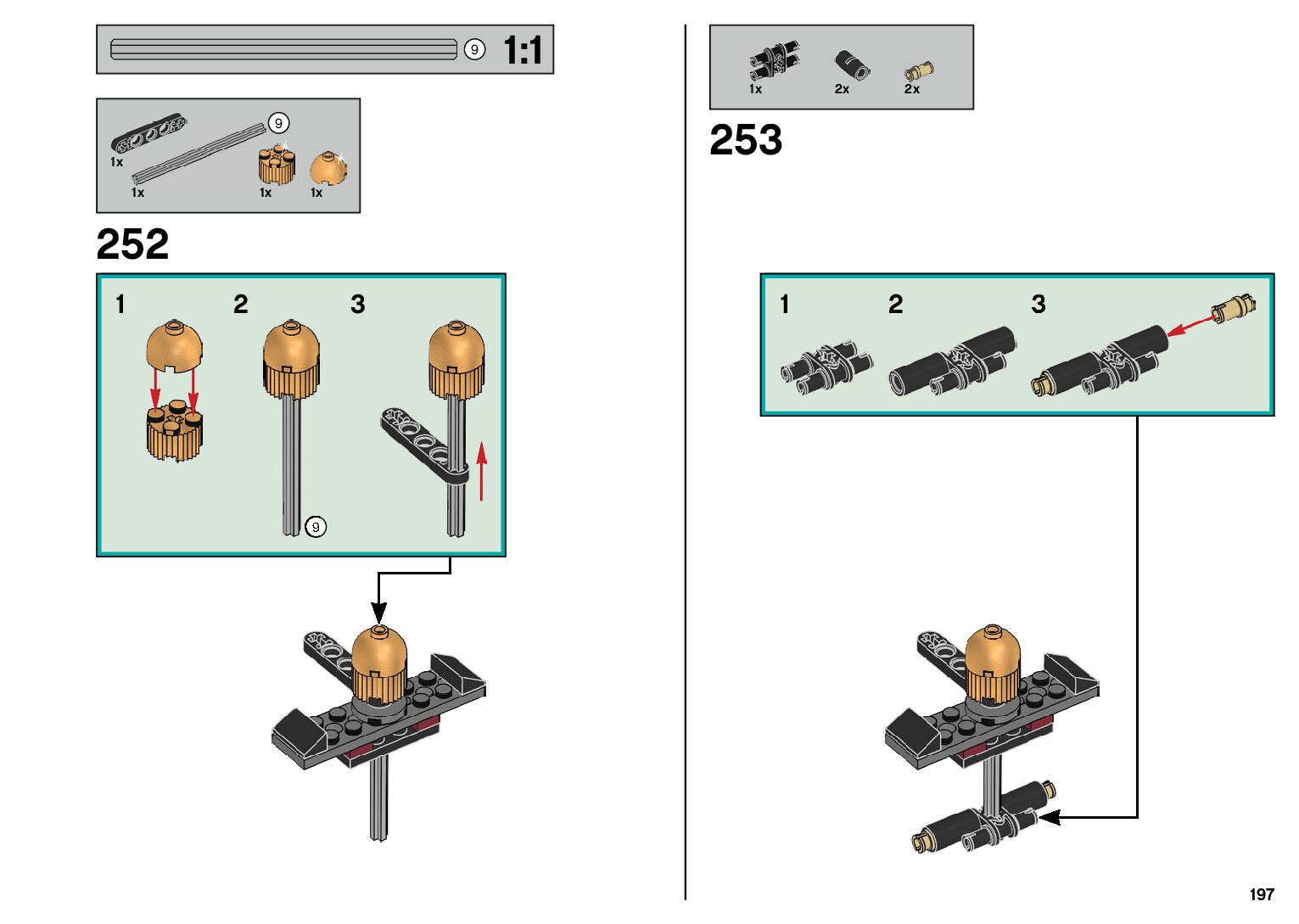 9 1:1

1x
9
1x 1x 1x

252

1 2 3

9

1x 2x 2x

253

1 2 3

197