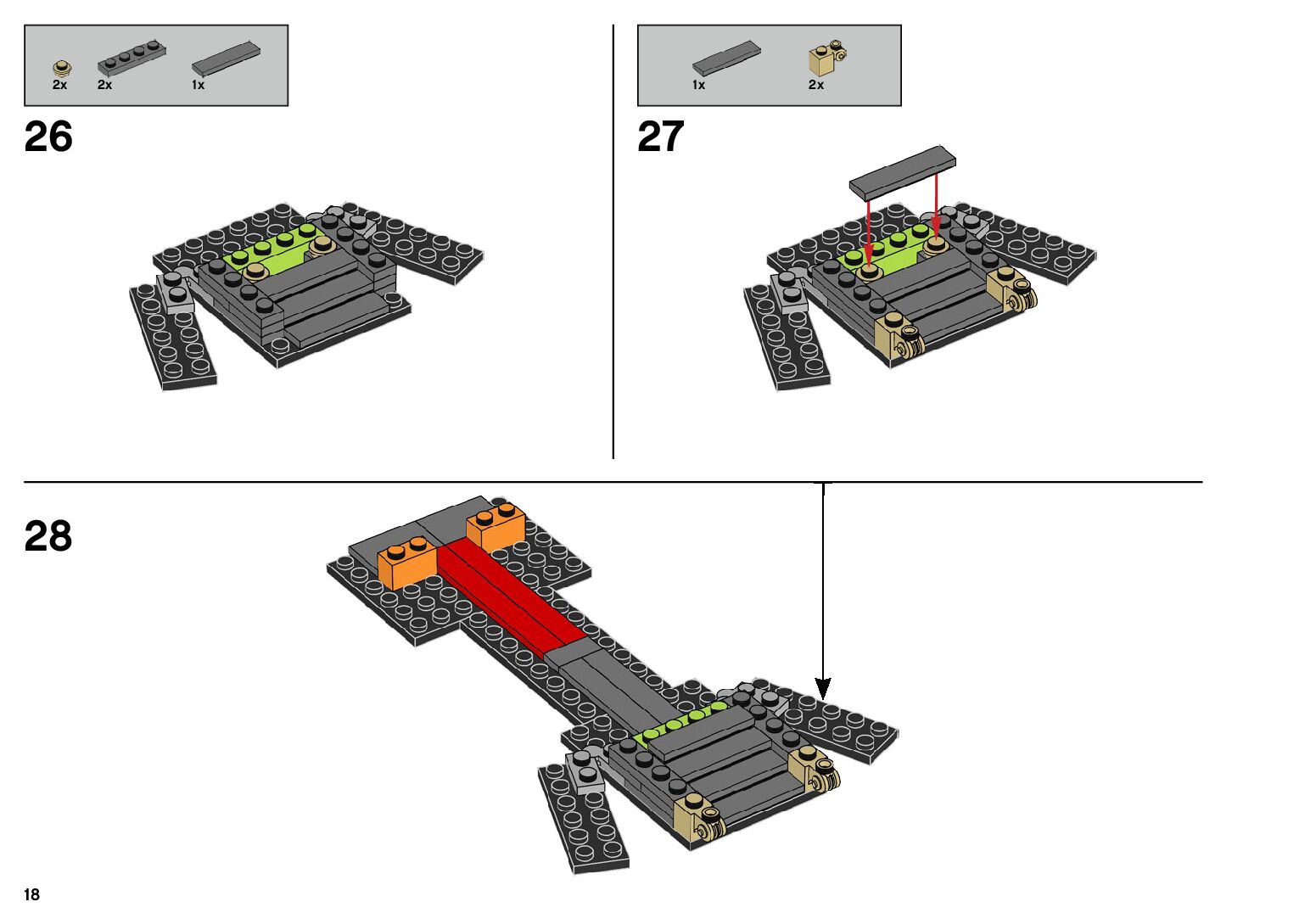 2x 2x 1x

26

1x 2x

27

28

18