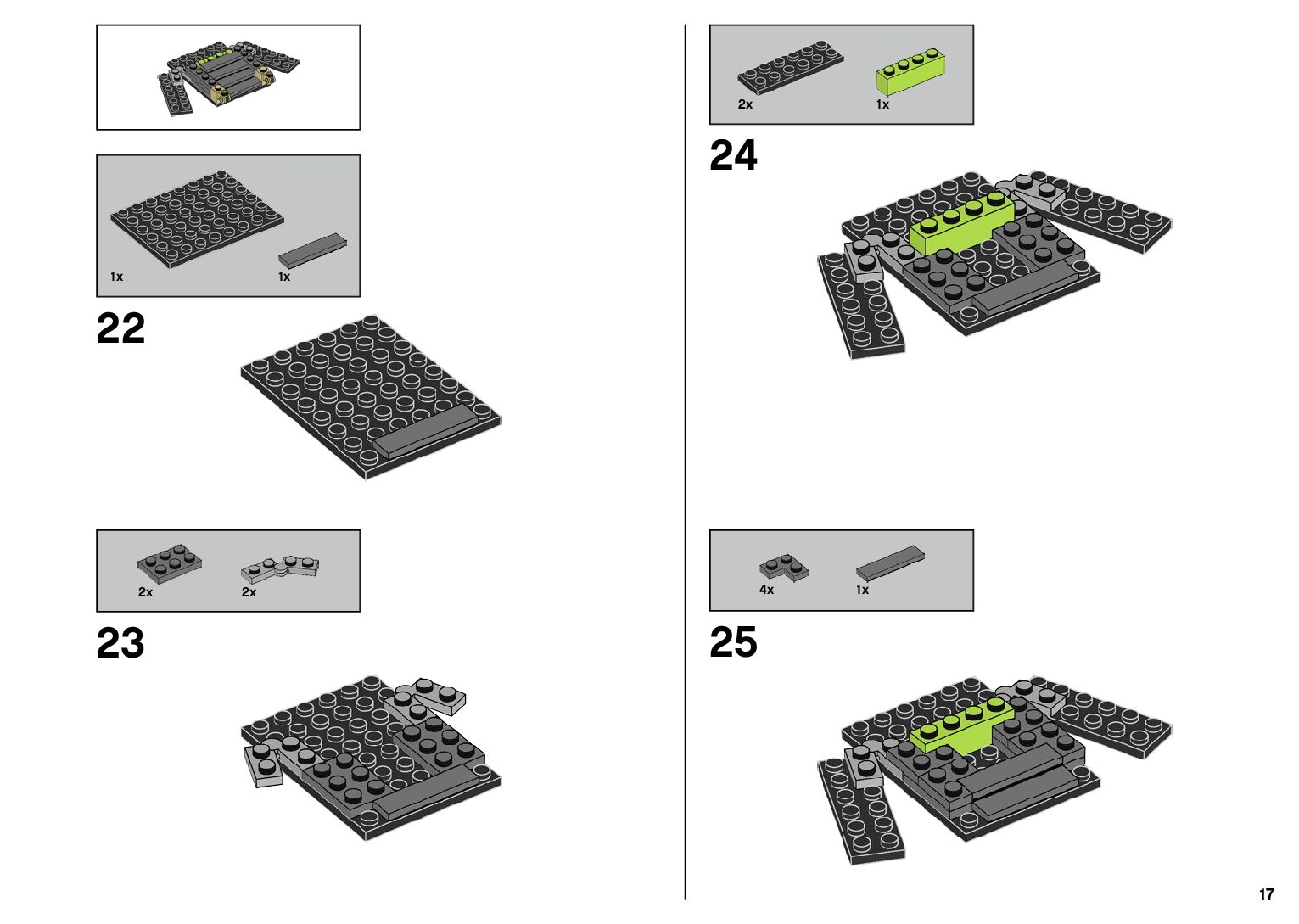 1x 1x

22

2x 2x

23

2x 1x

24

4x 1x

25

17