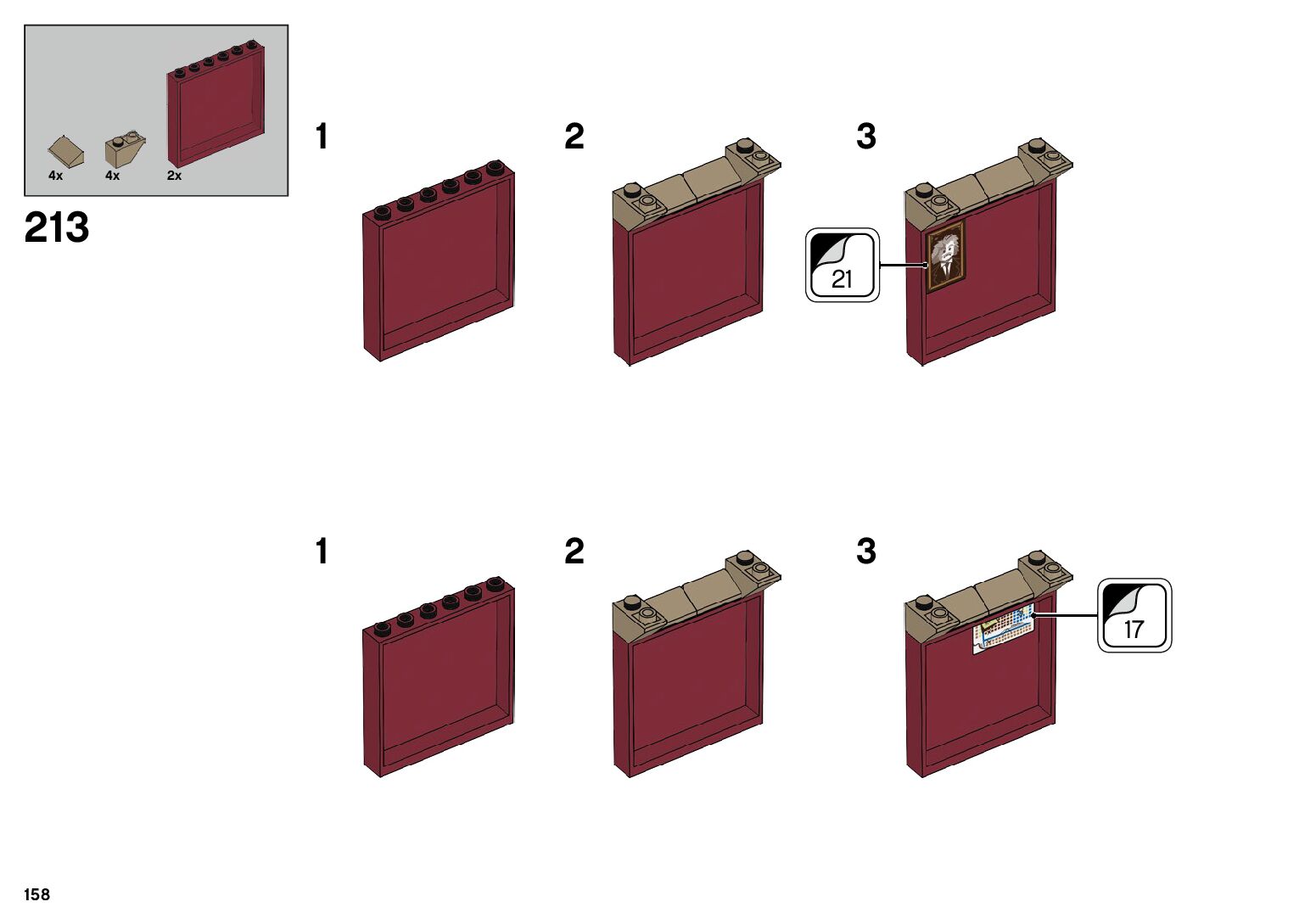 4x
4x
2x

213

1

2

3

21

1

2

3

17

158