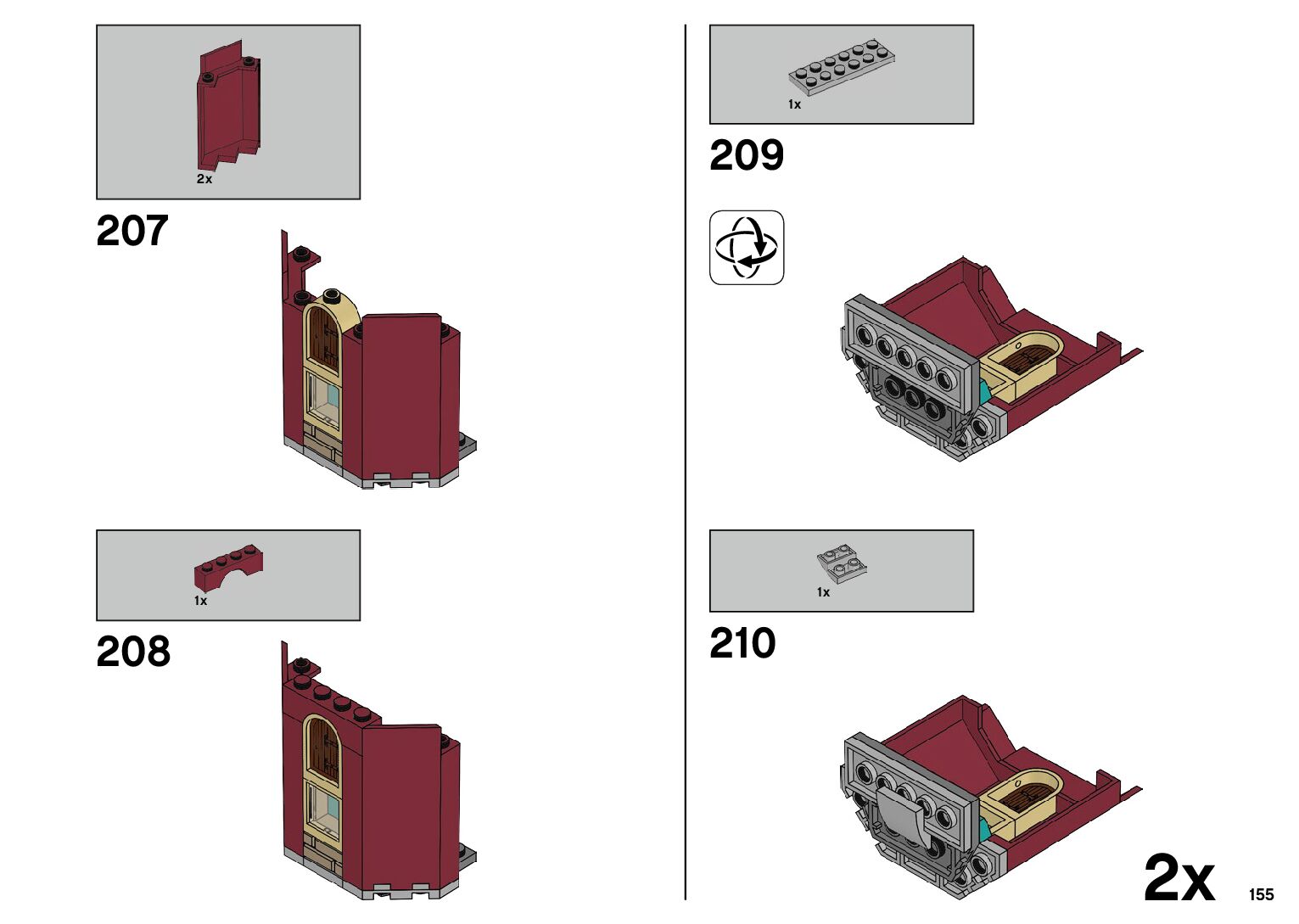 2x

207

1x

208

1x

209

1x

210

2x

155