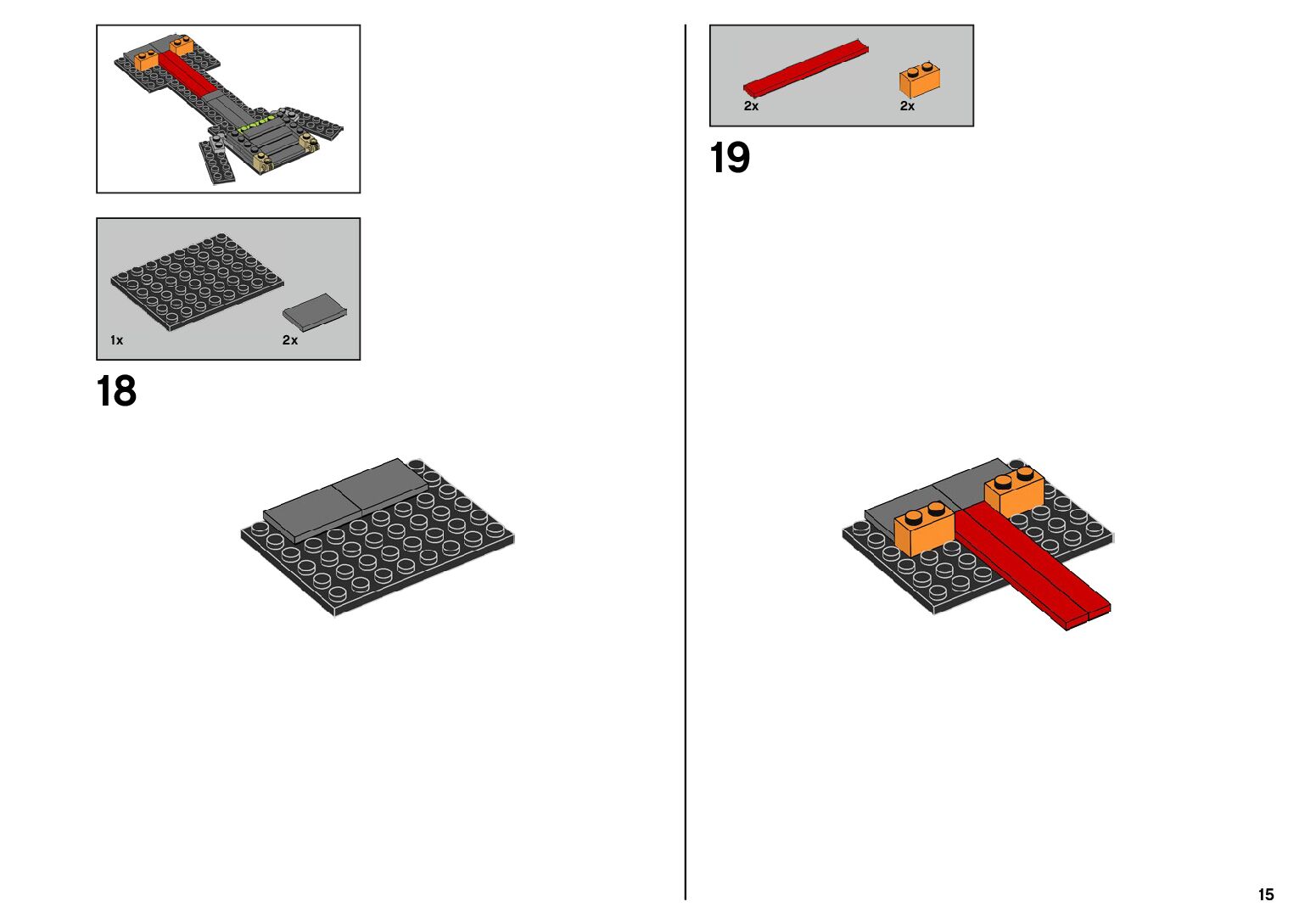 1x

2x

18

2x

2x

19

15