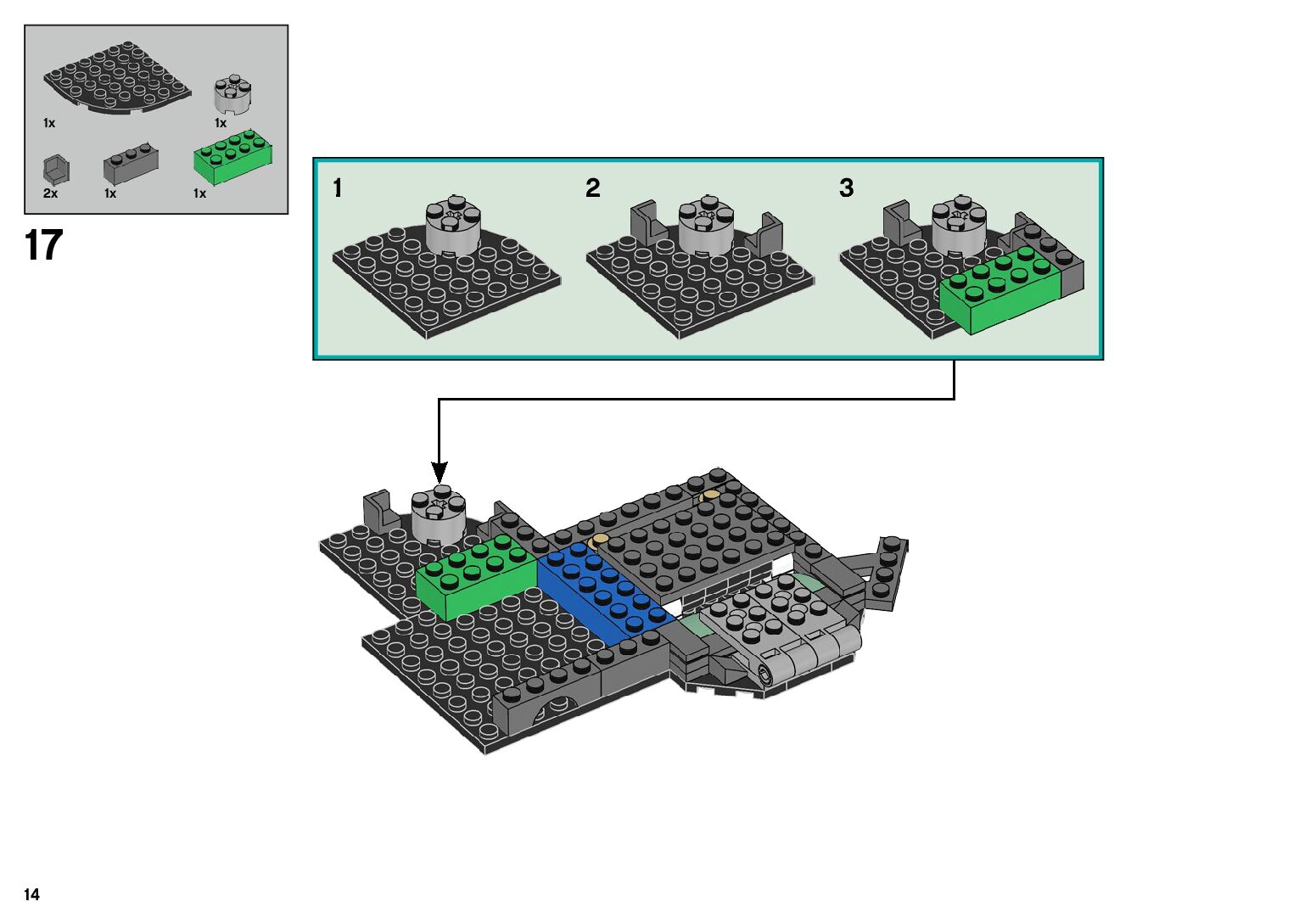 1x
1x
2x
1x
1x

17

1

2

3

14