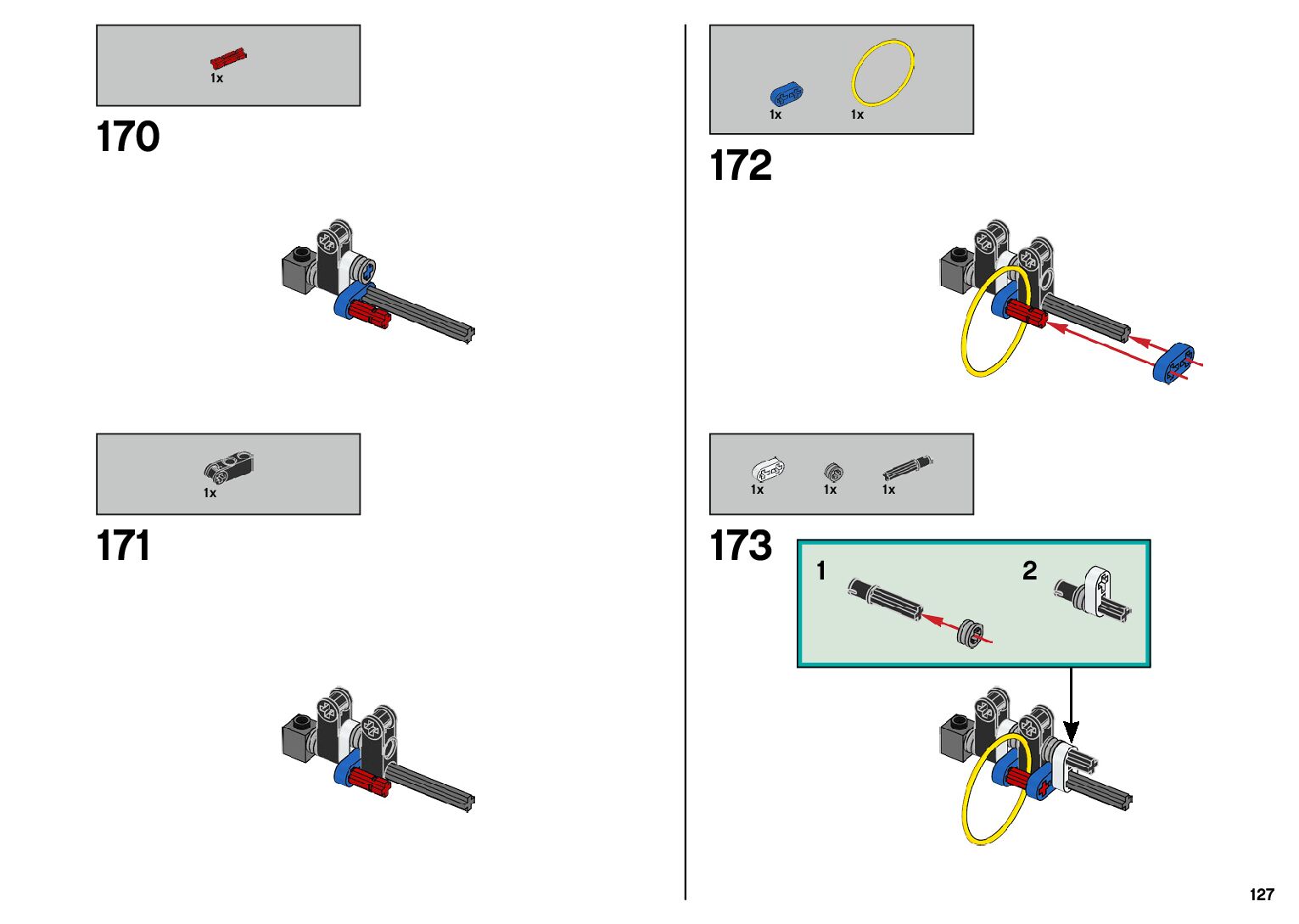 1x

170

1x

171

1x 1x

172

1x 1x 1x

173

1

2

127