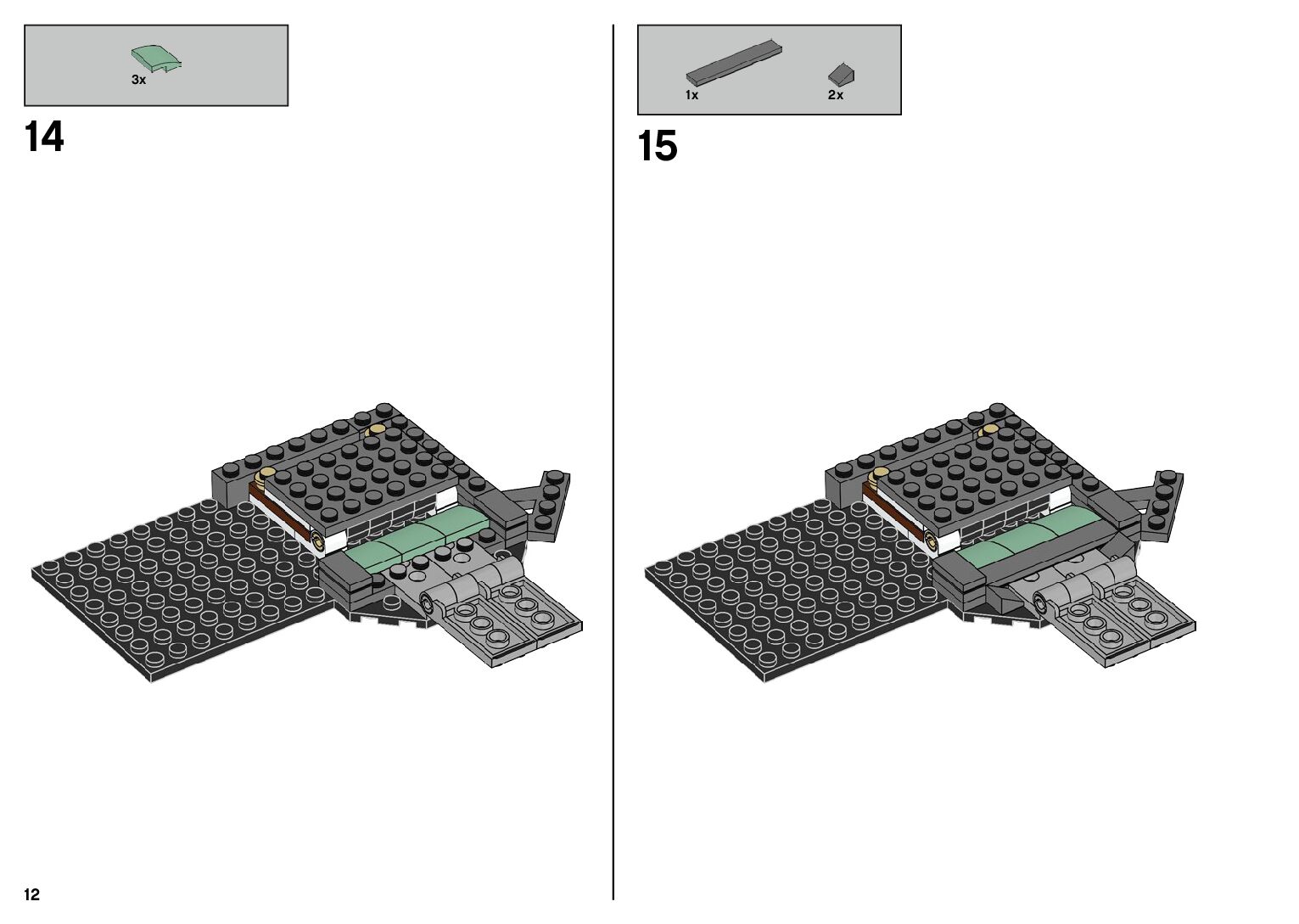 3x

14

1x

2x

15

12