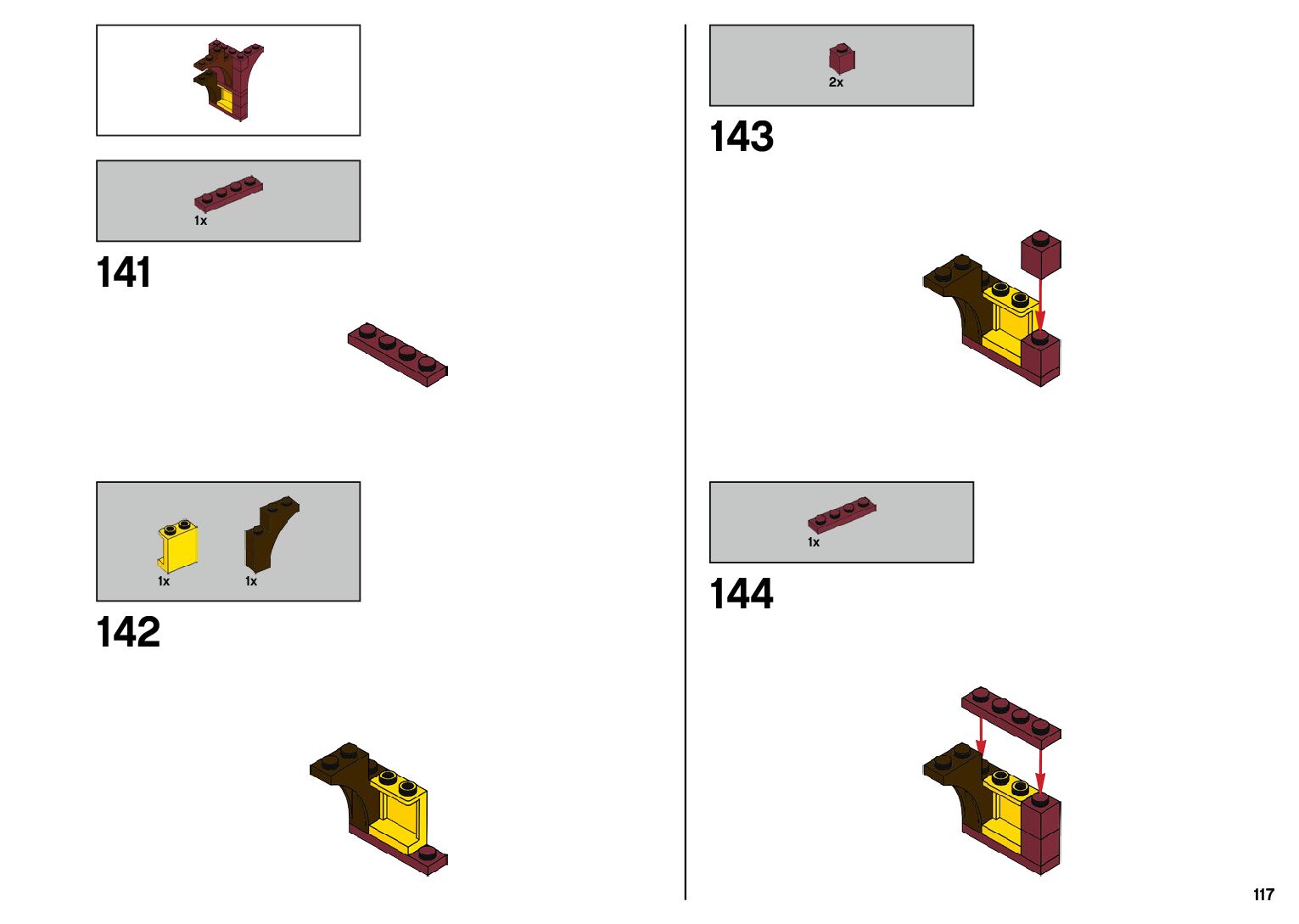 1x

141

1x 1x

142

2x

143

1x

144

117