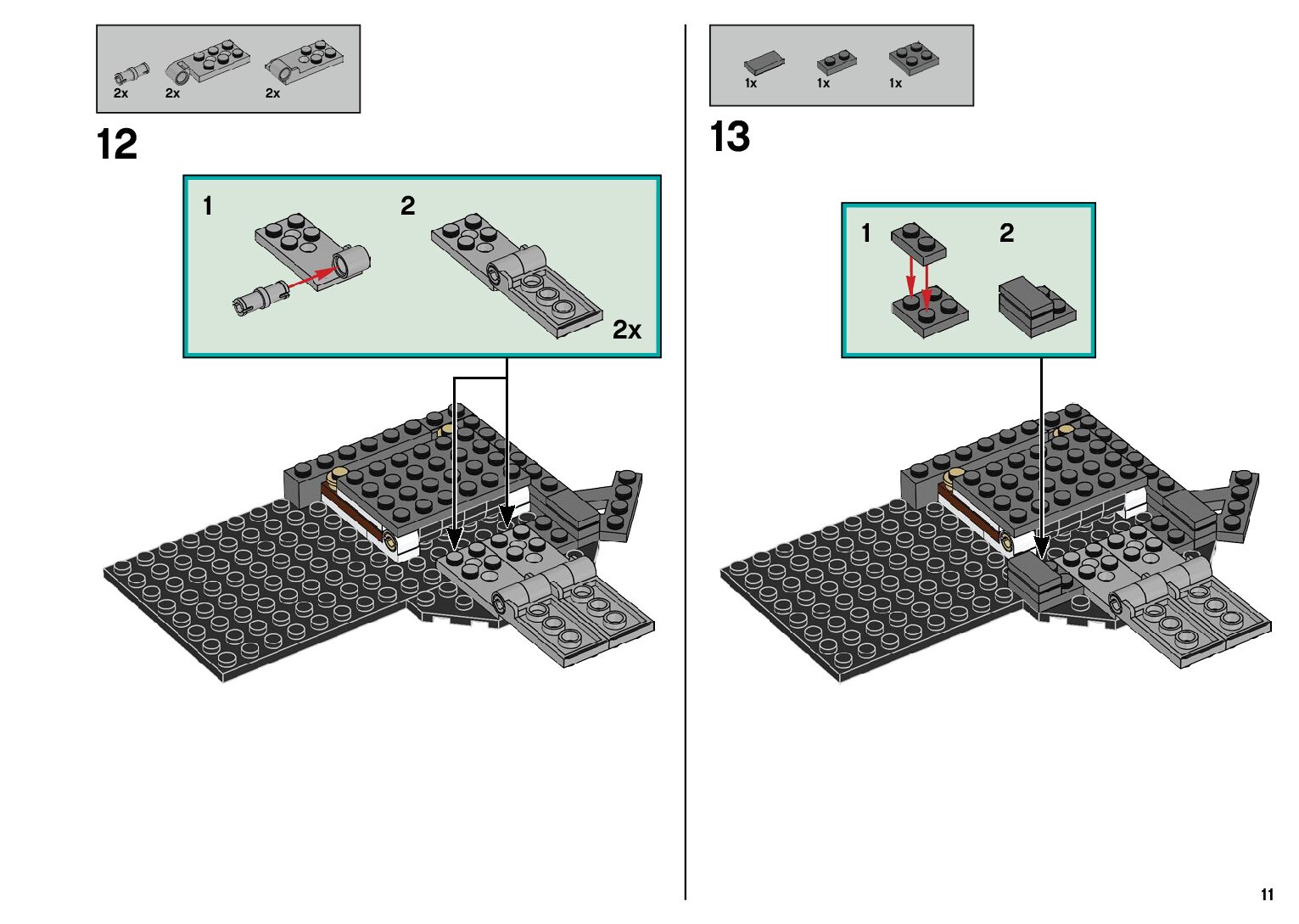 2x 2x 2x

12

1

2

2x

1x 1x 1x

13

1

2

11