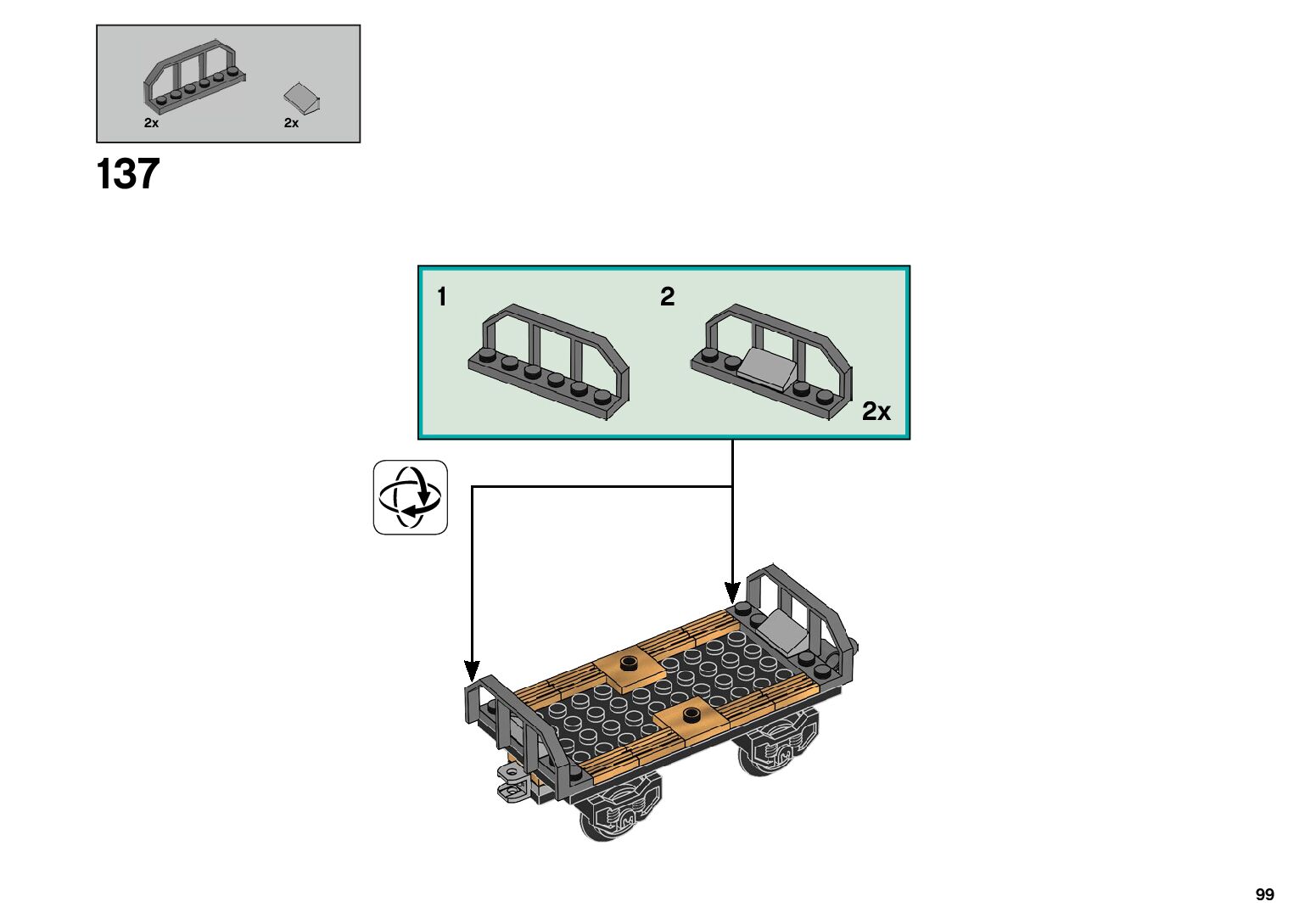 2x
2x

137

1
2
2x

99