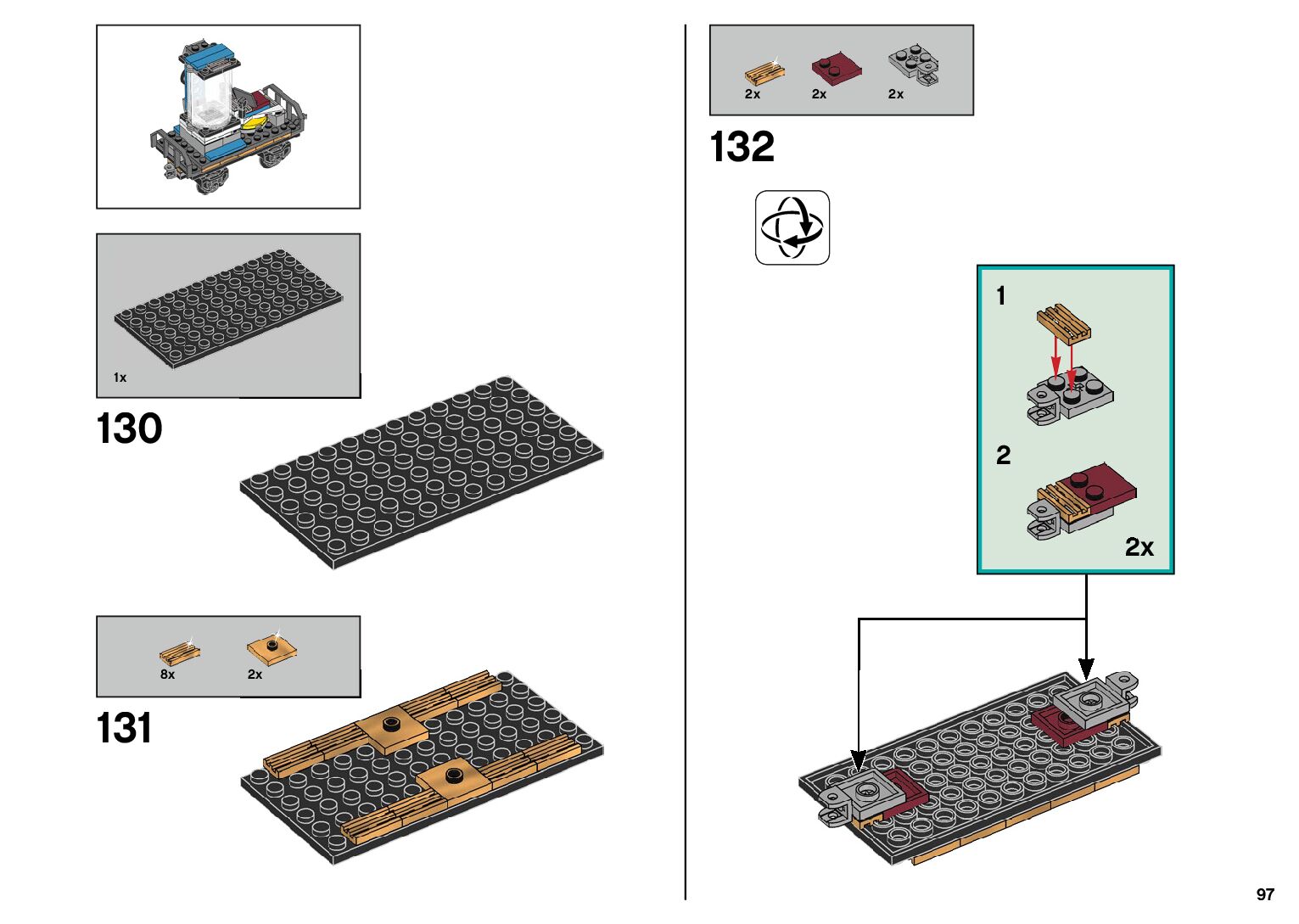 1x

130

8x

2x

131

2x

2x

2x

132

1

2

2x

97