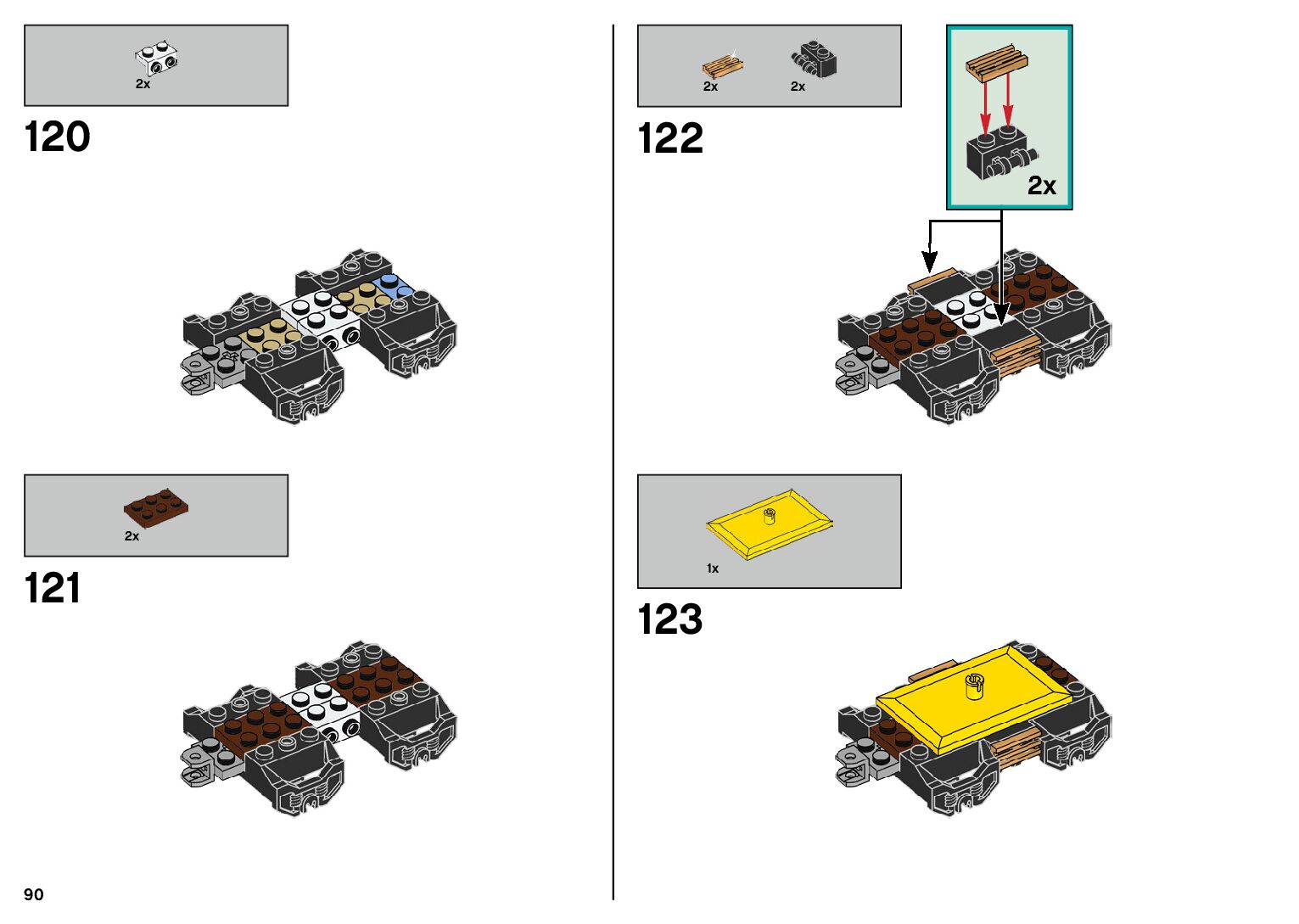 2x

120

2x

121

90

2x
2x

122

2x

1x

123