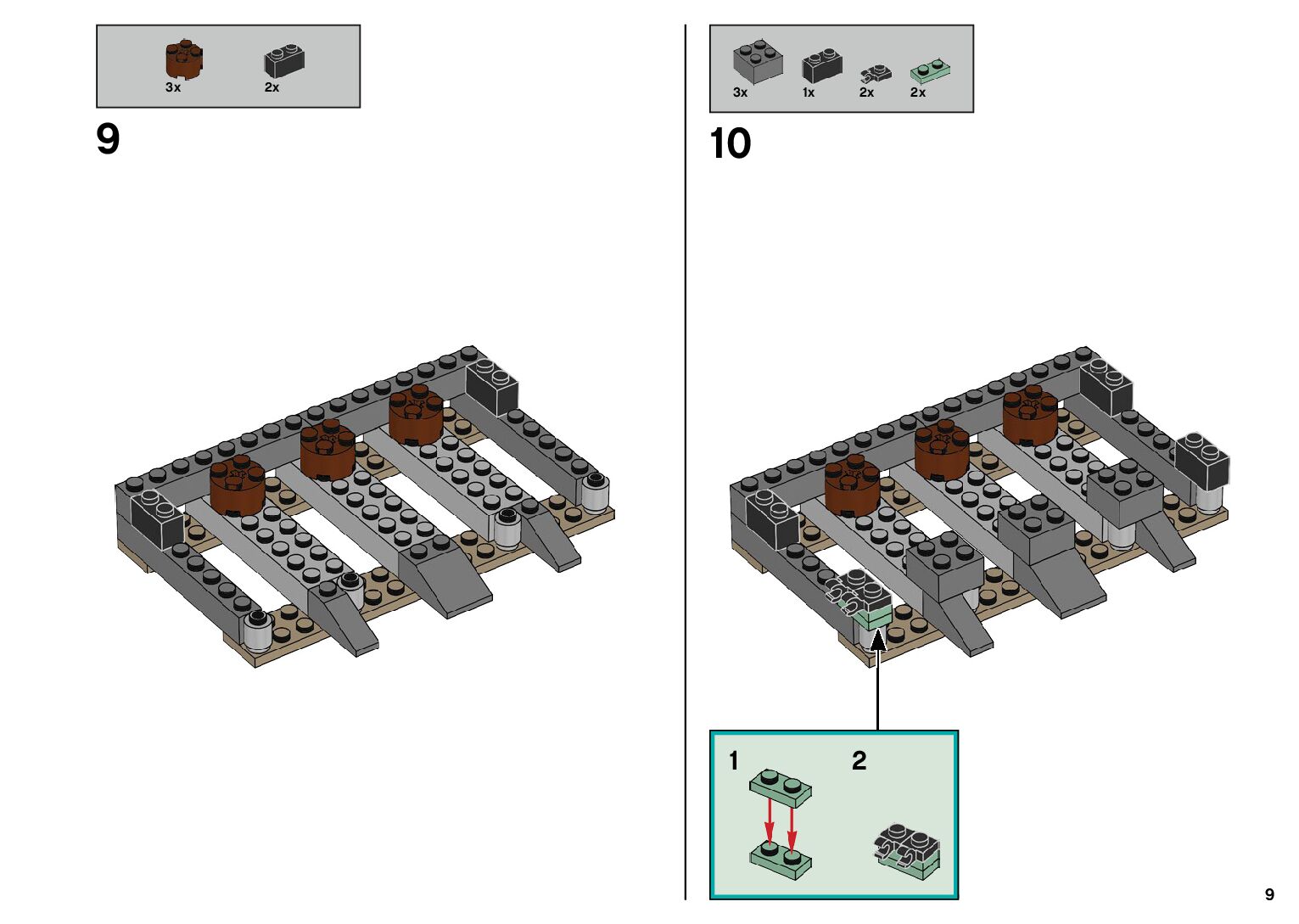 3x 2x

9

3x 1x 2x 2x

10

1 2

9