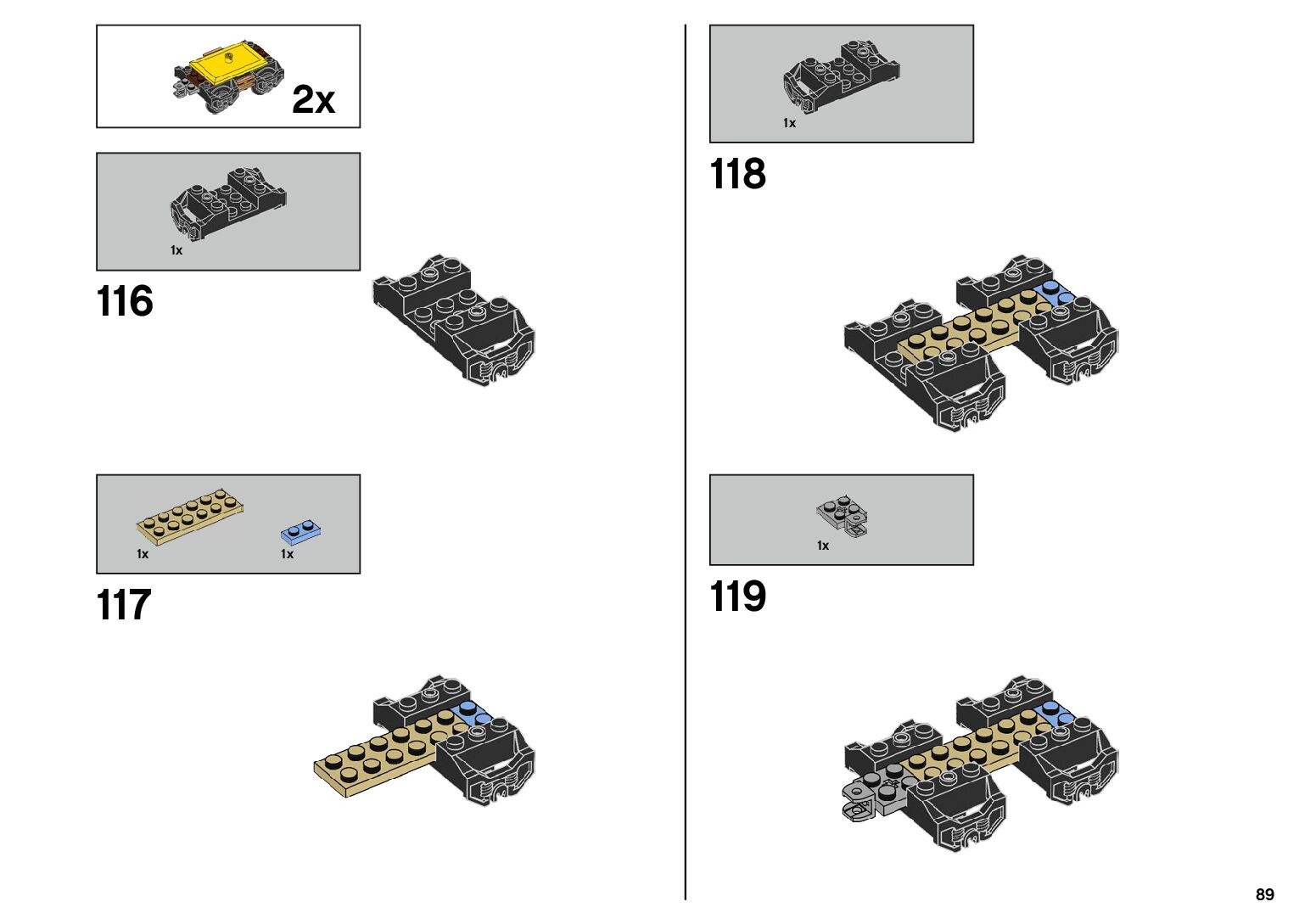 2x

1x

116

1x

1x

117

1x

118

1x

119

89