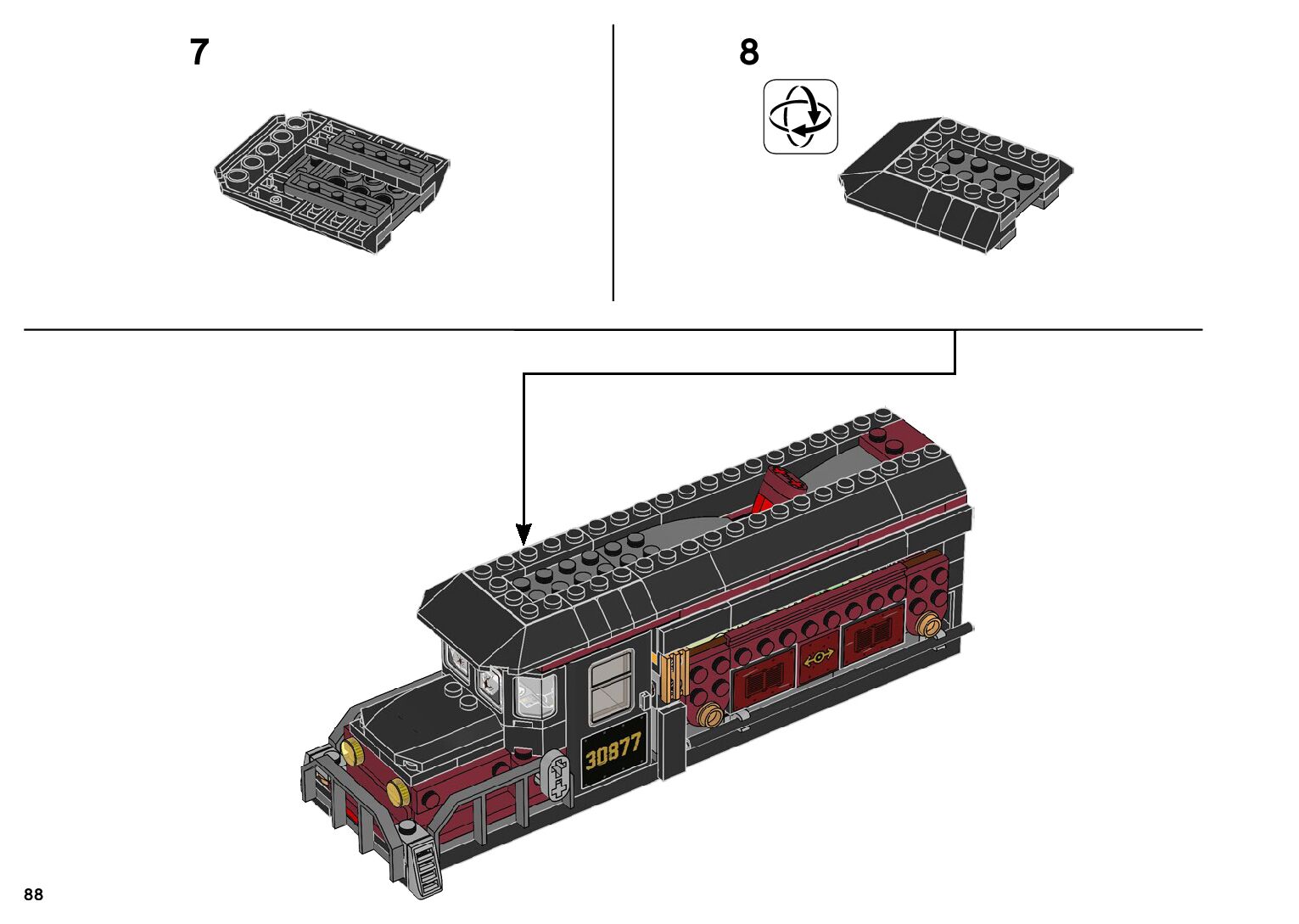 7

8

30877

88