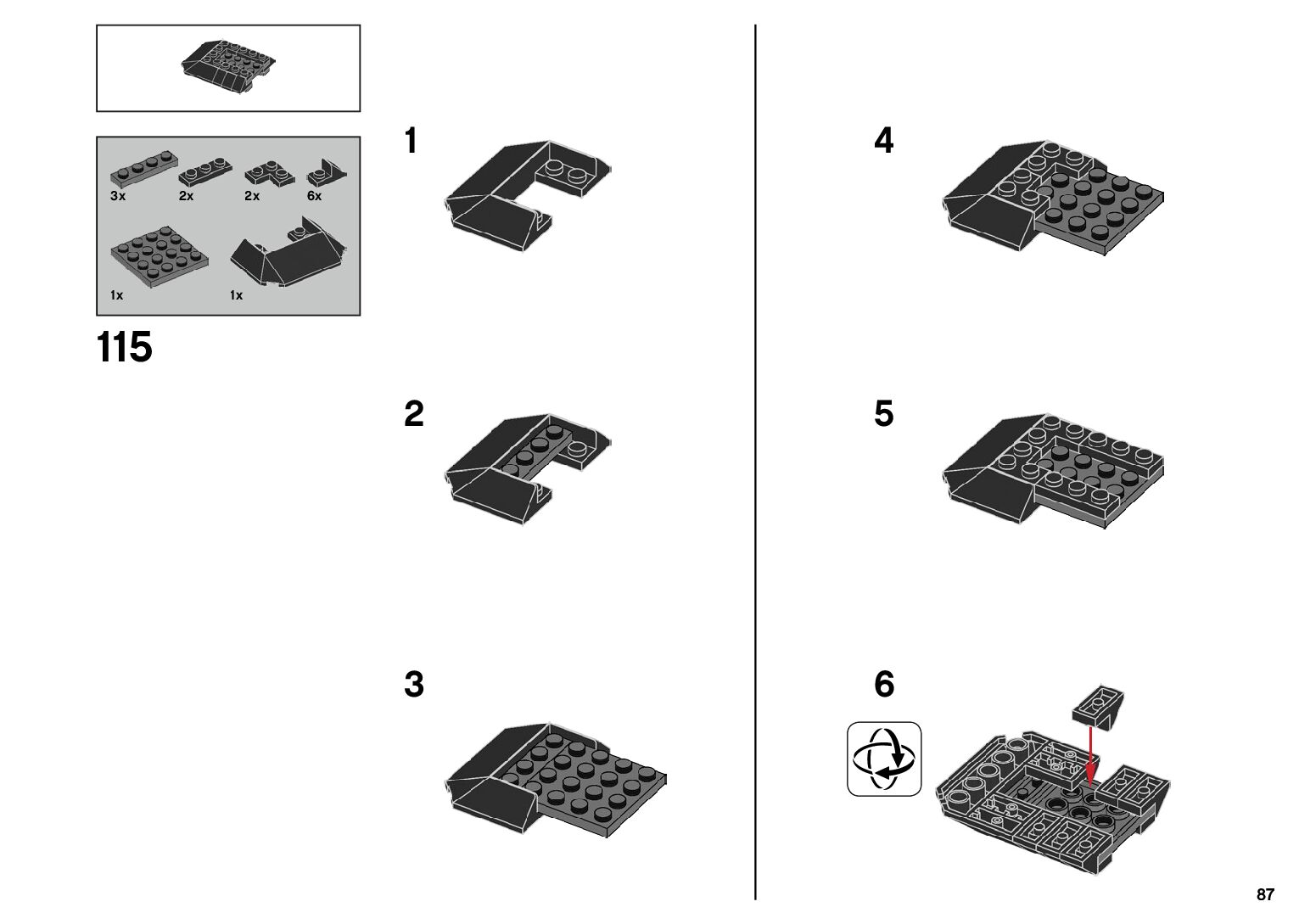 3x
2x
2x
6x
1x
1x

115

1

2

3

4

5

6

87