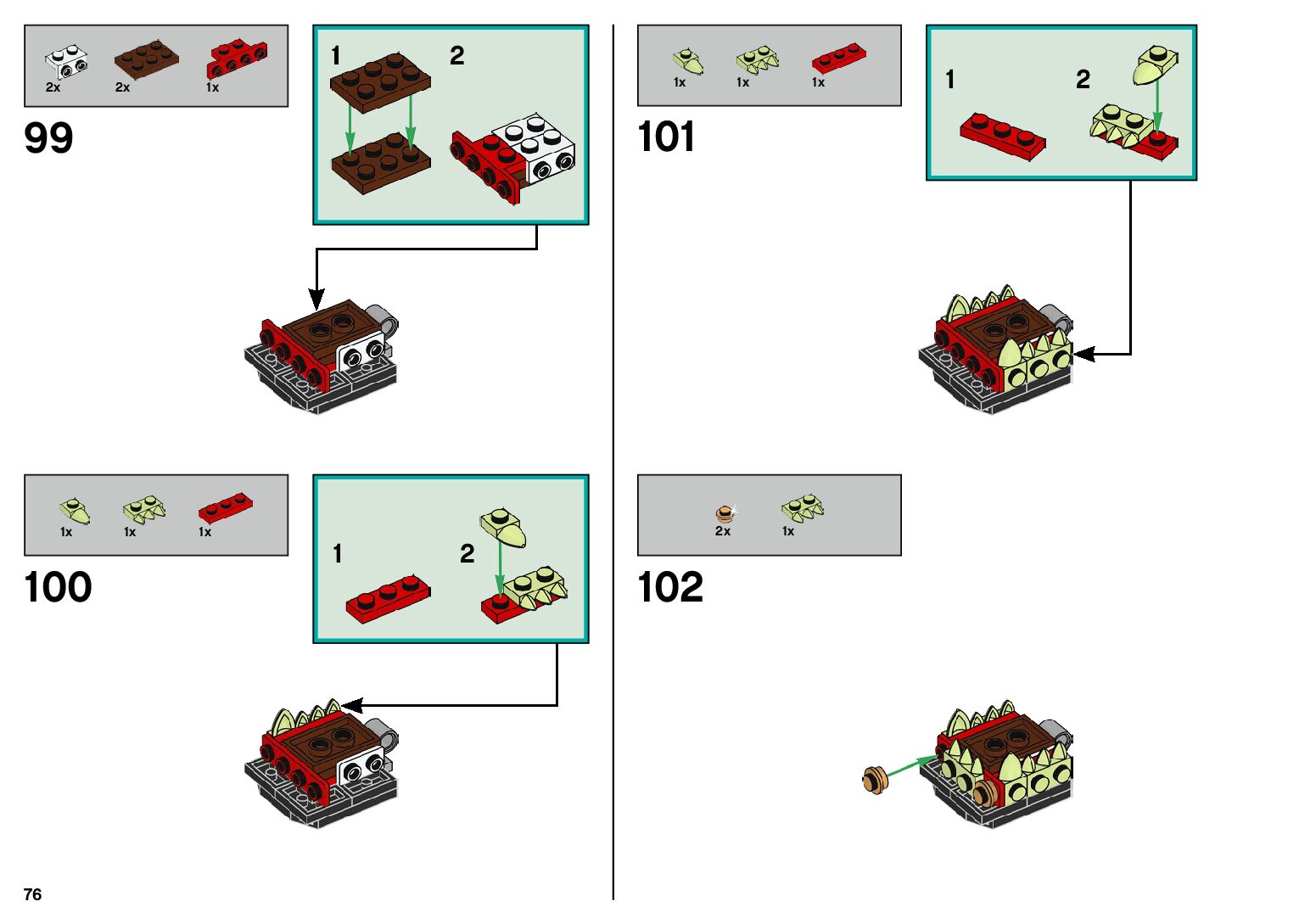 2x 2x 1x

99

1 2

1x 1x 1x

100

1 2

1x 1x 1x

101

1 2

2x 1x

102

76