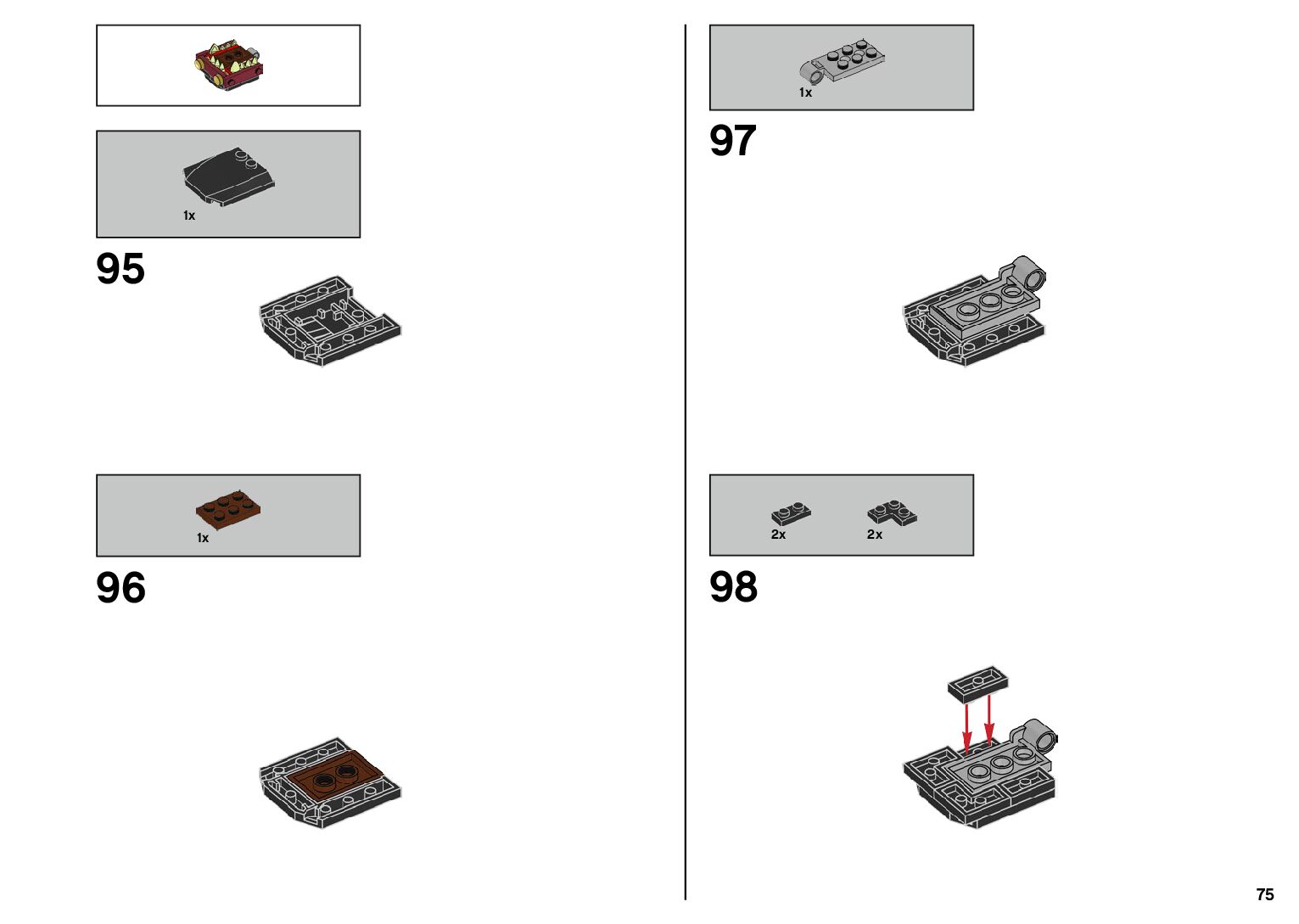 1x

95

1x

96

1x

97

2x

2x

98

75