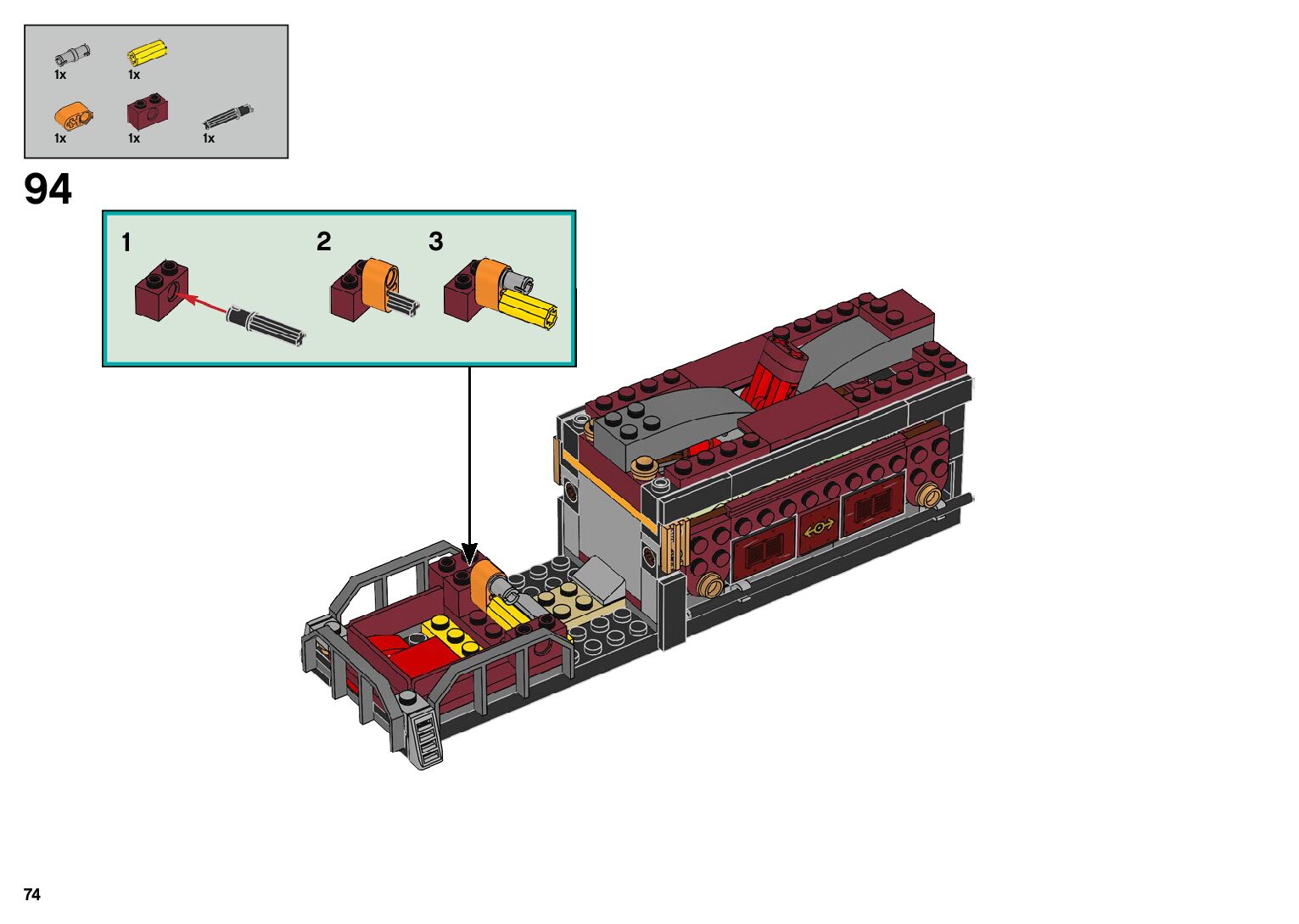 1x 1x
1x 1x 1x

94

1 2 3

74