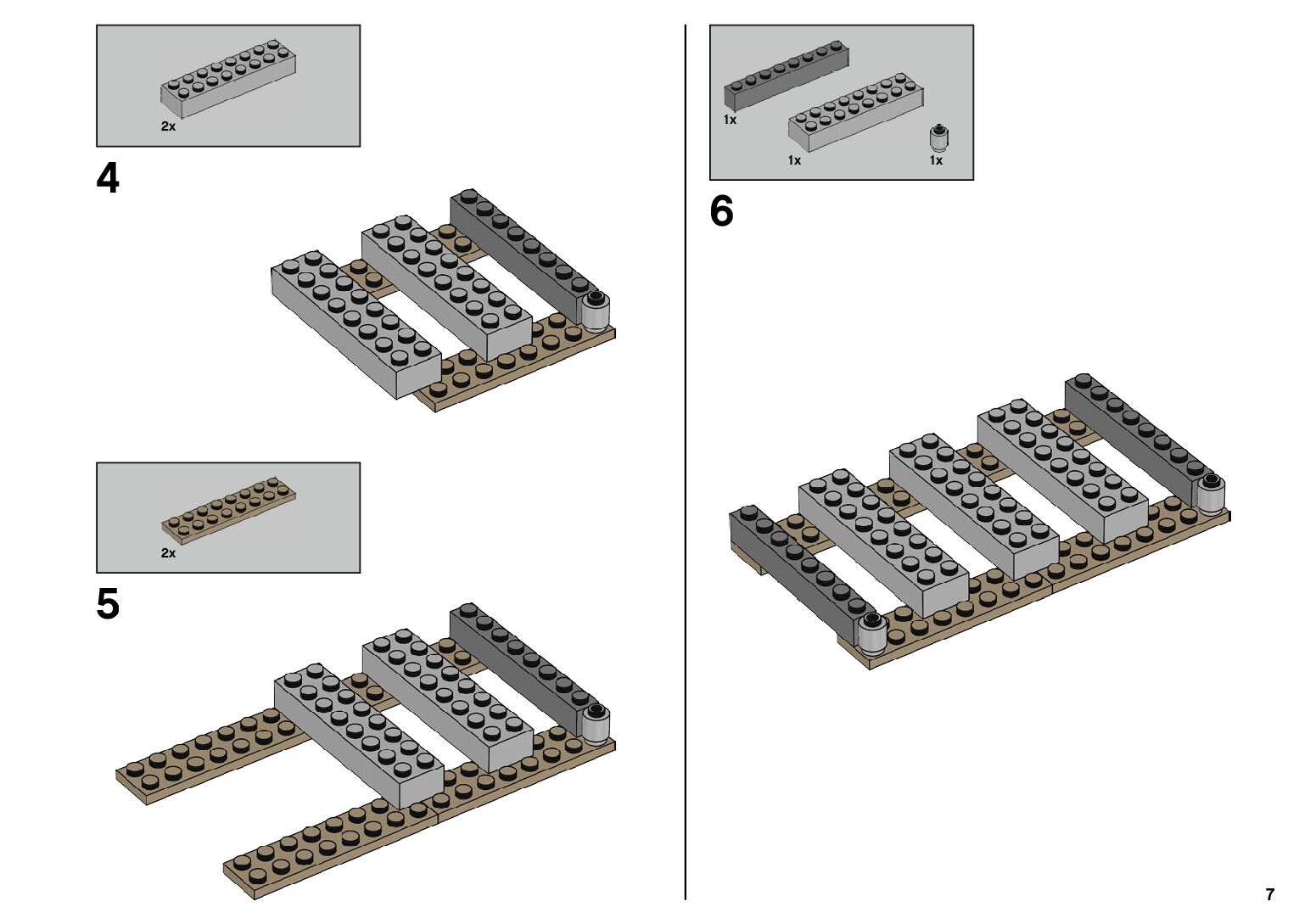 2x

4

2x

5

1x

1x

1x

6

7