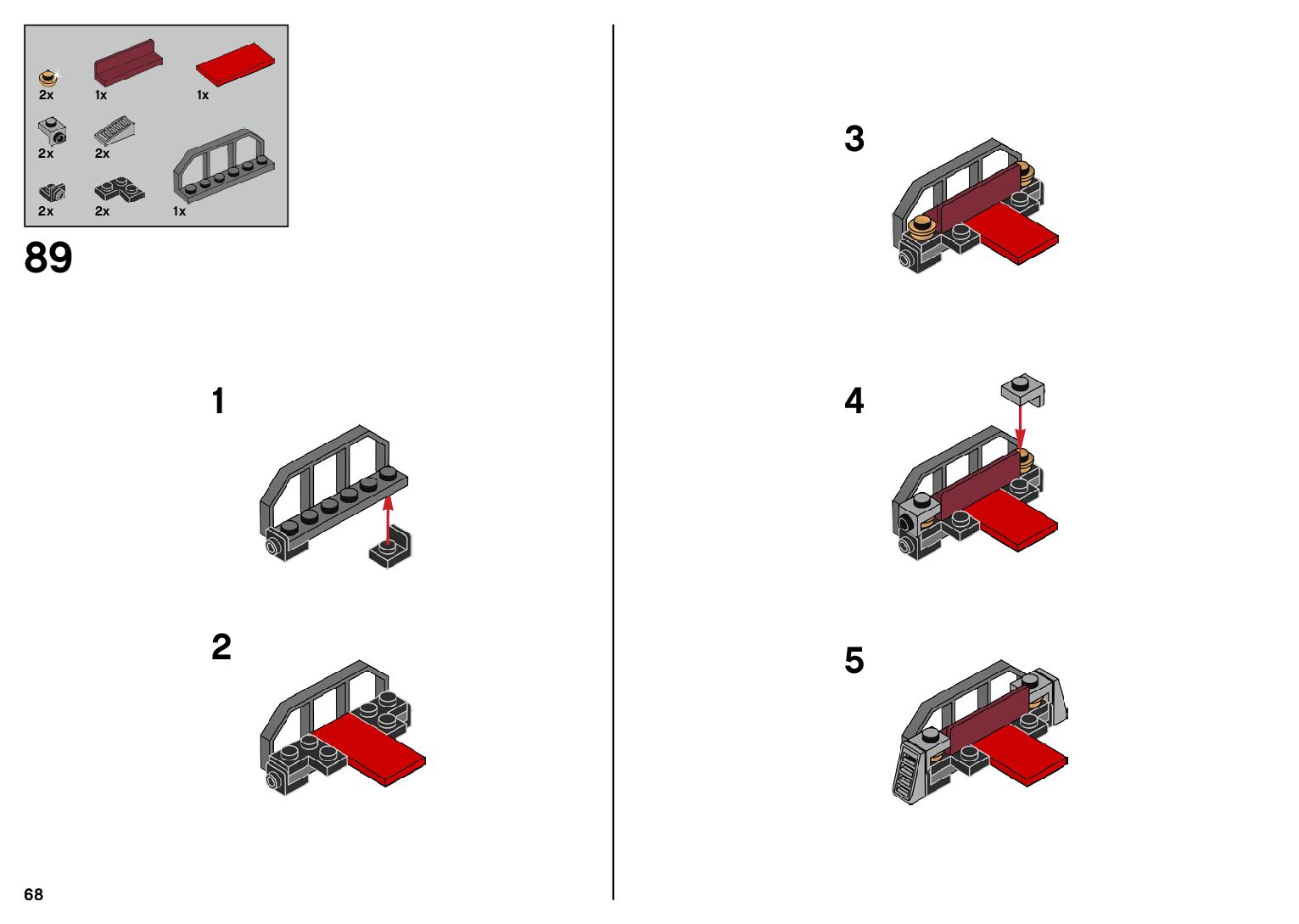 2x
1x
1x
2x
2x
2x
2x
1x

89

1

2

3

4

5

68