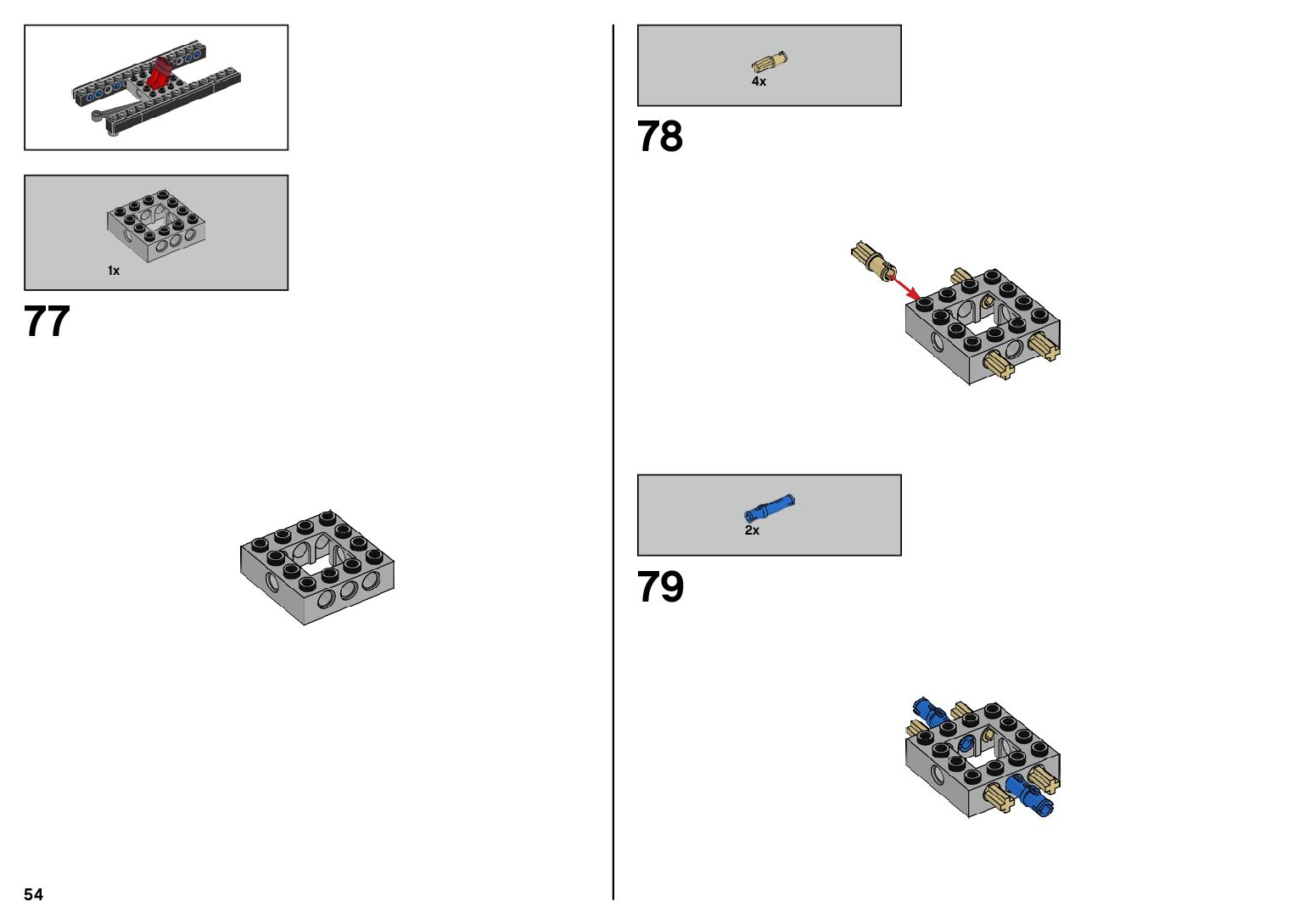 1x

77

54

4x

78

2x

79