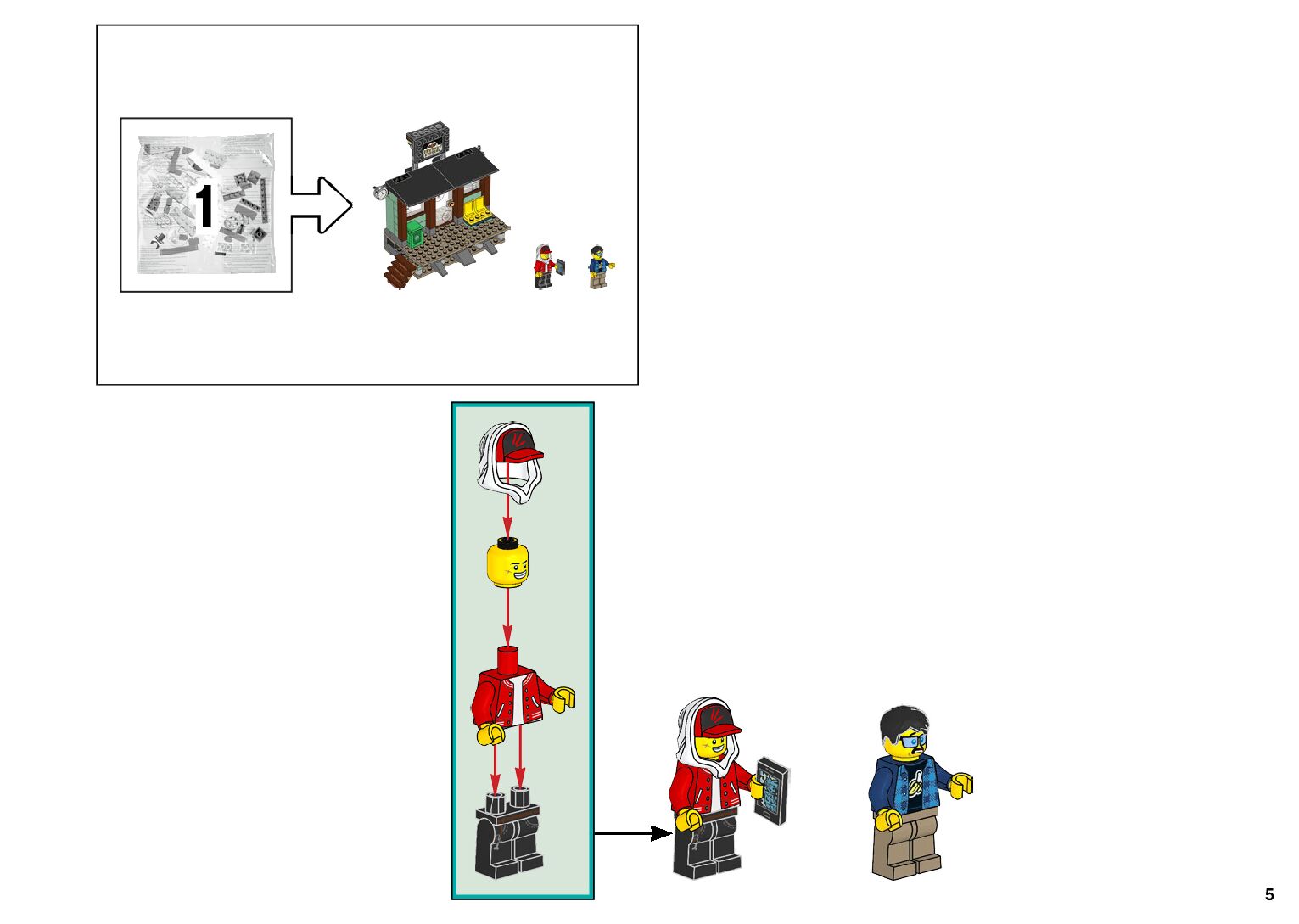 1

5