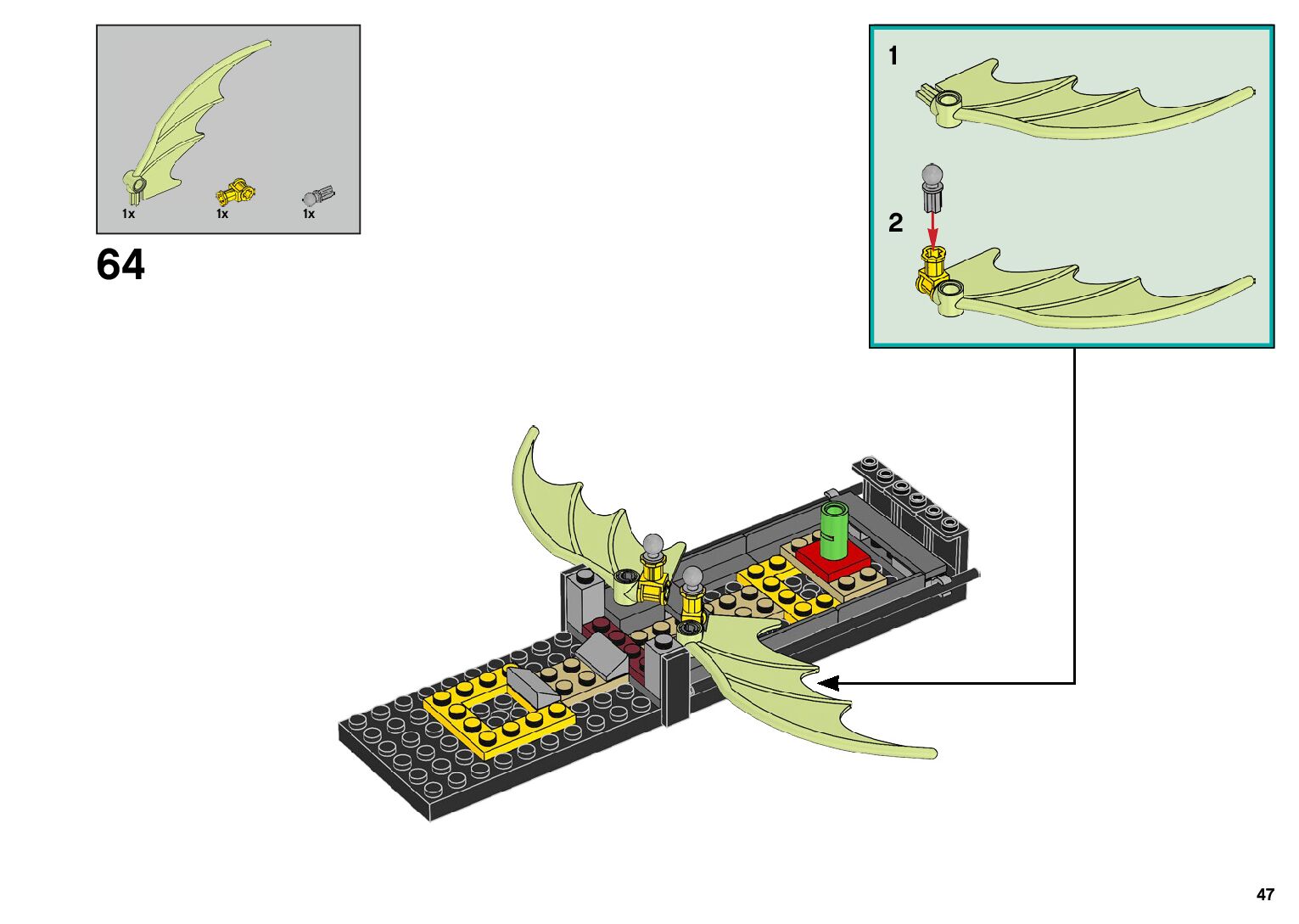 1x
1x
1x

64

1

2

47