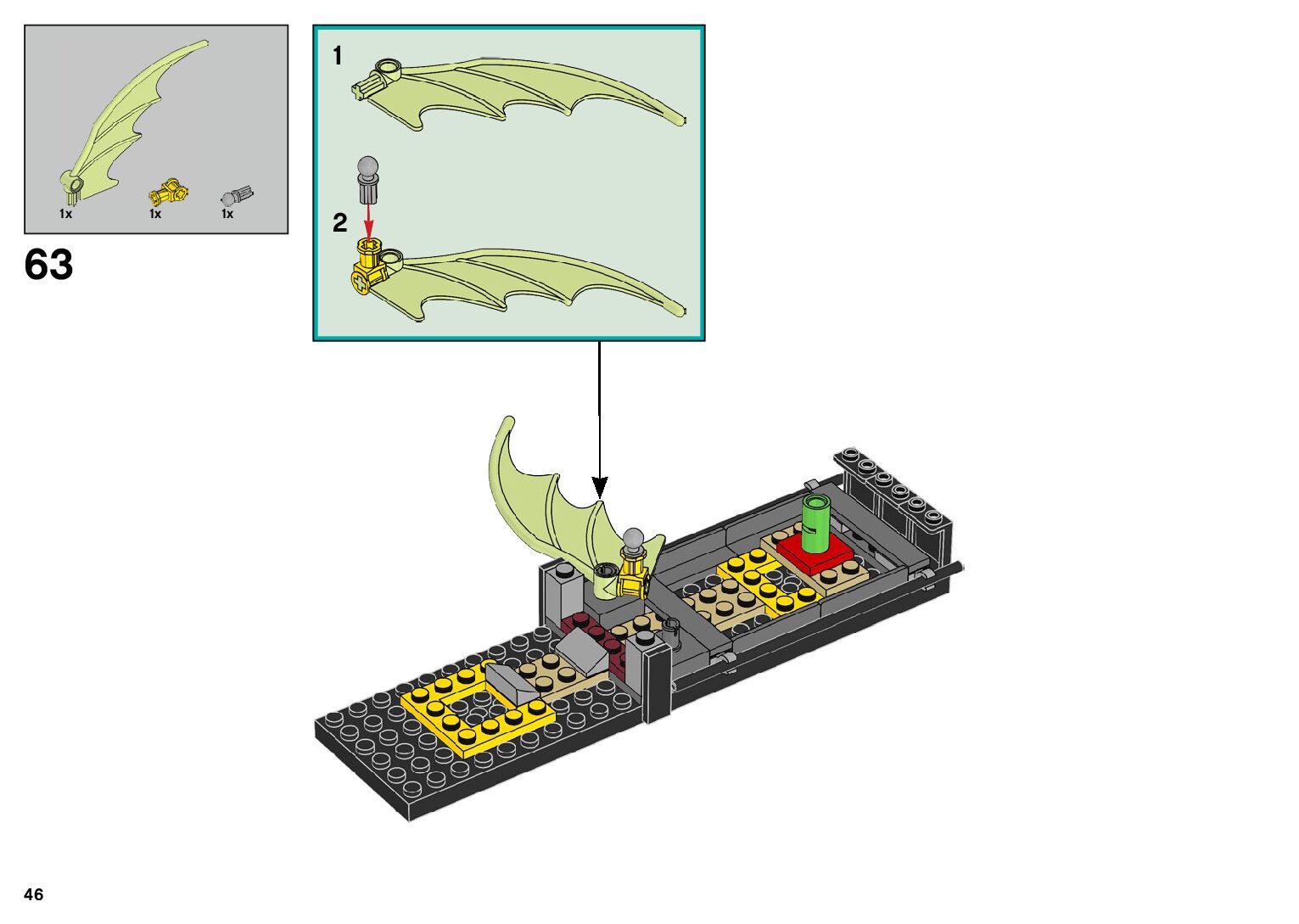 1x 1x 1x

63

1

2

46