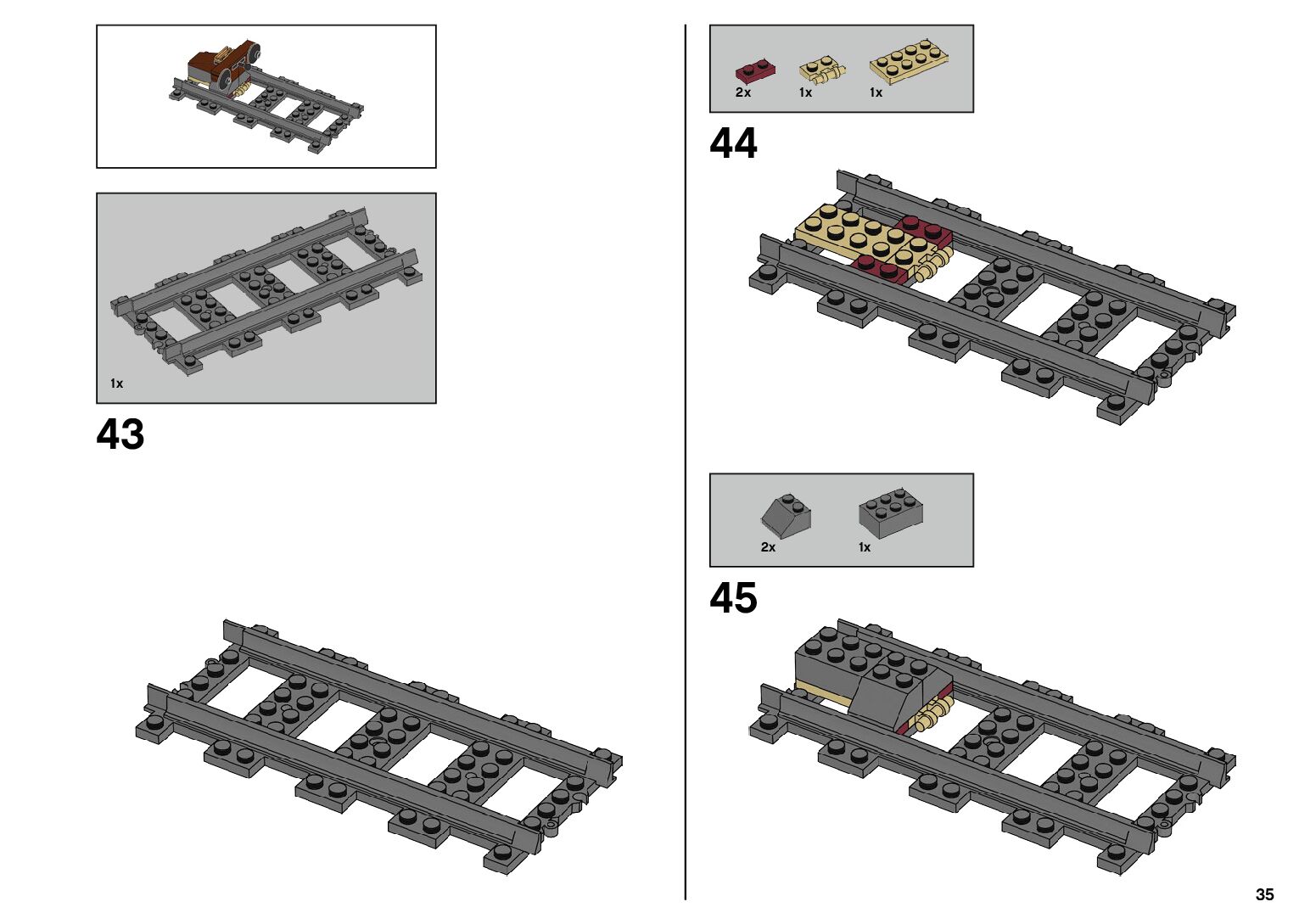 1x

43

2x 1x 1x

44

2x 1x

45

35