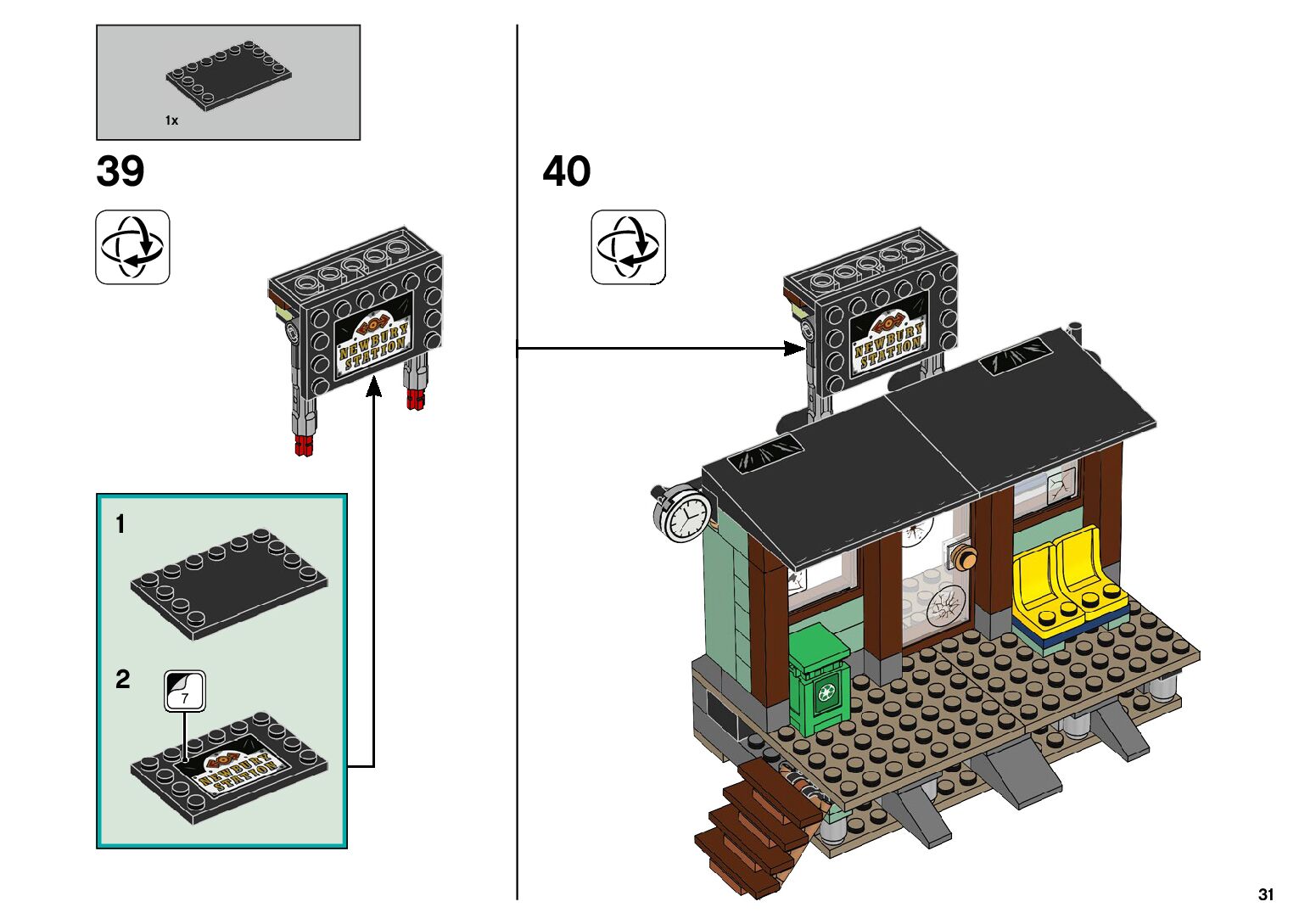 1x

39

NEWBURY STATION

1

2

7

NEWBURY STATION

40

NEWBURY STATION

31