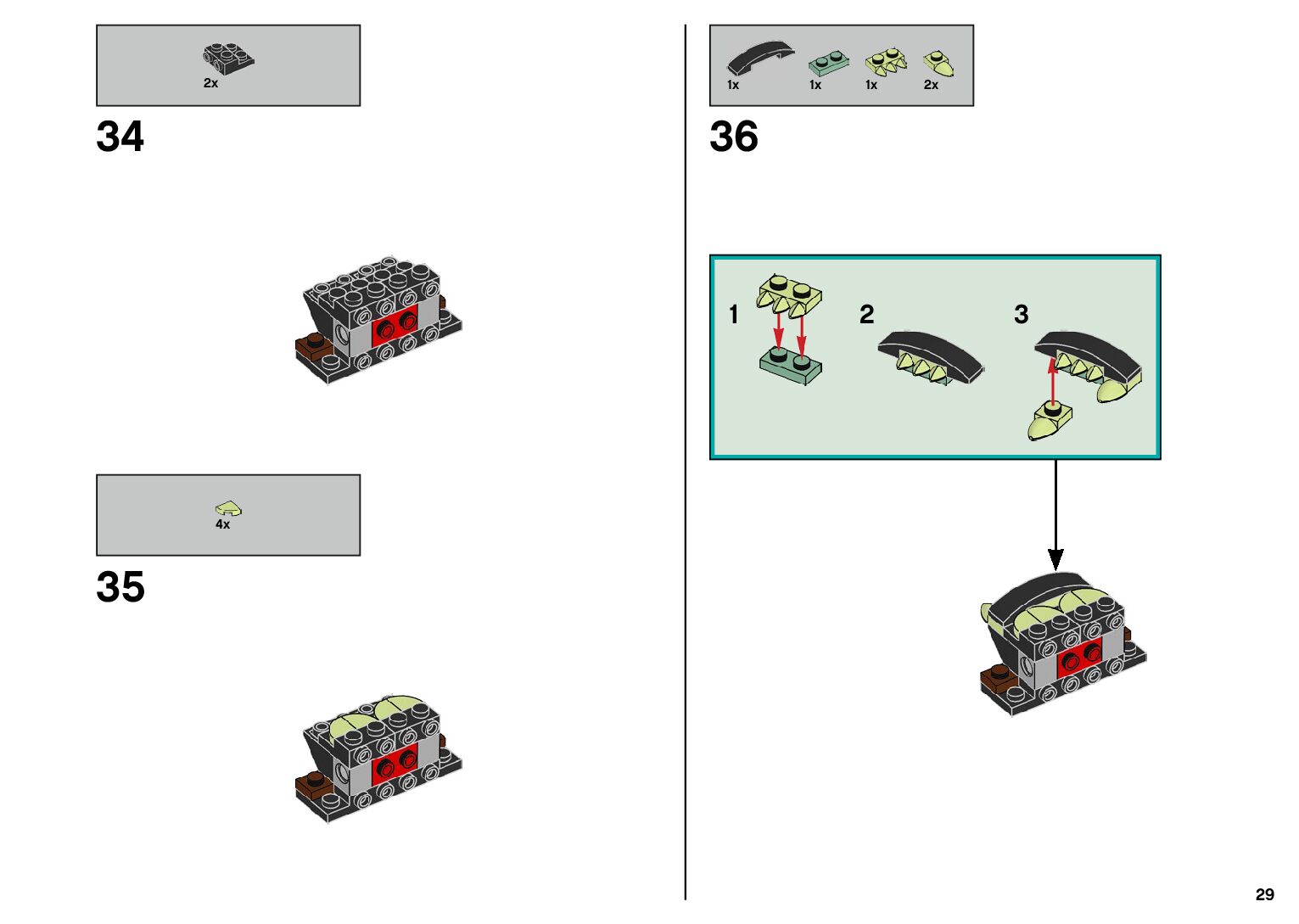 2x

34

4x

35

1x 1x 1x 2x

36

1

2

3

29