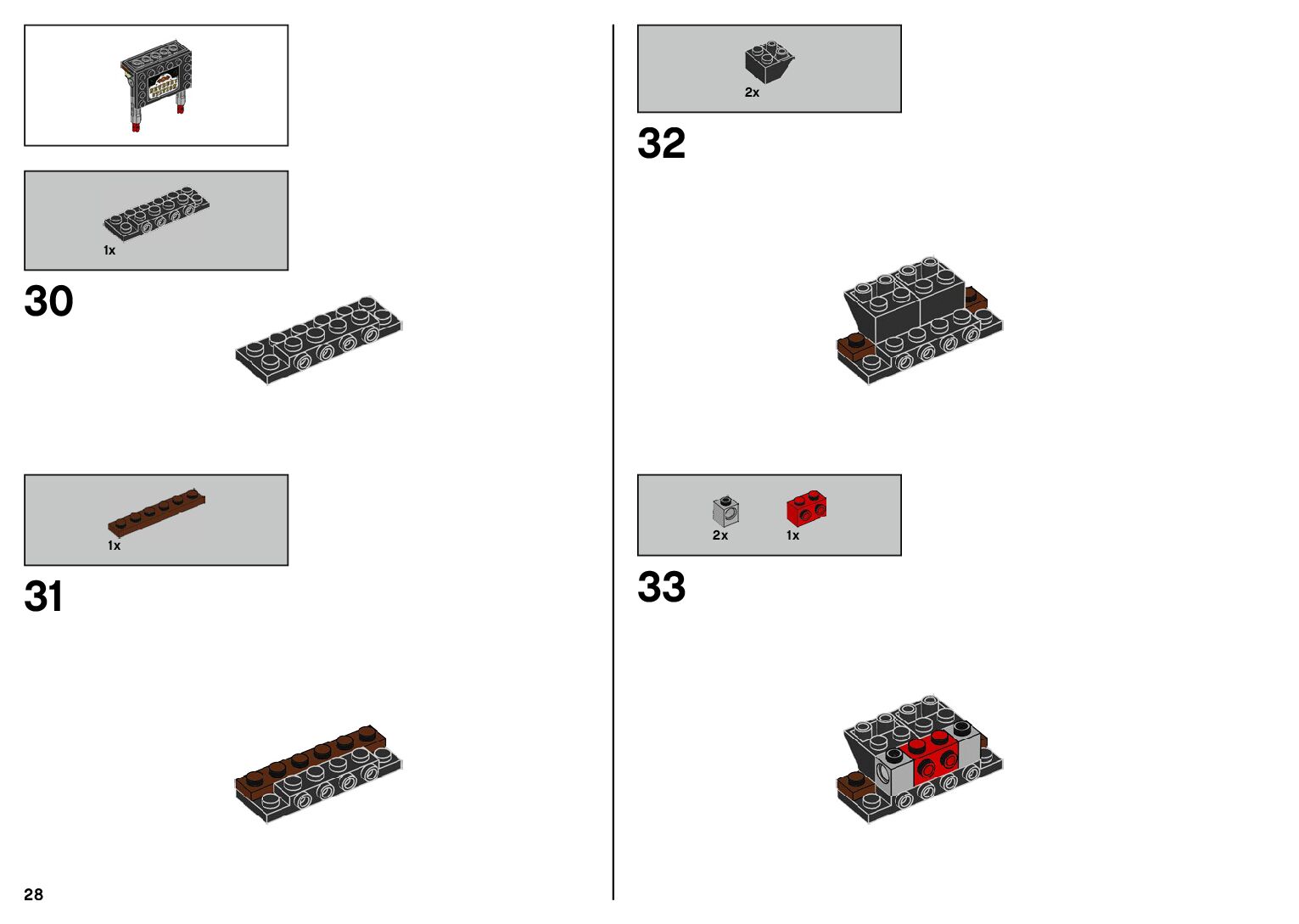 1x

30

1x

31

28

2x

32

2x

1x

33