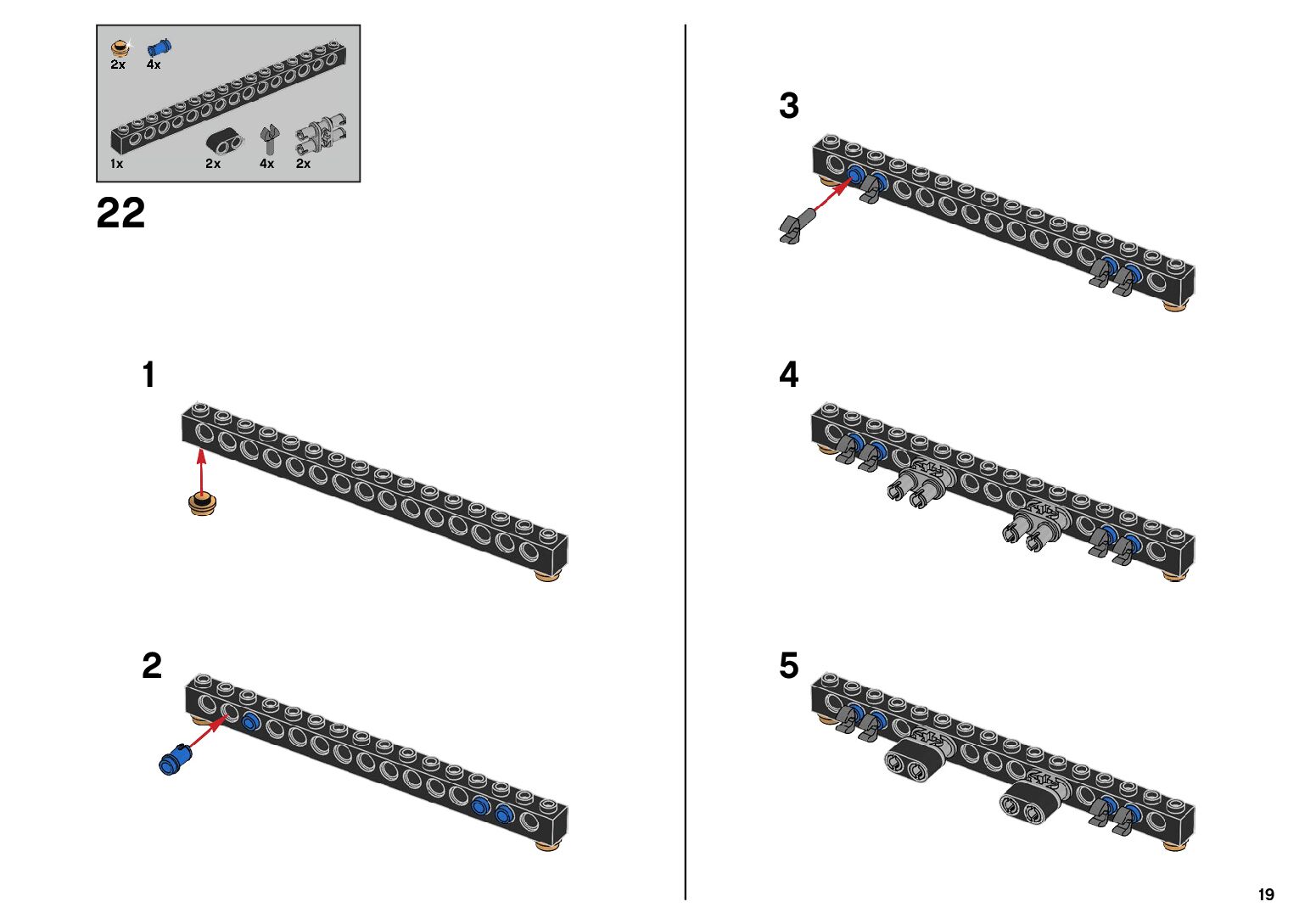 2x 4x

1x 2x 4x 2x

22

1

2

3

4

5

19