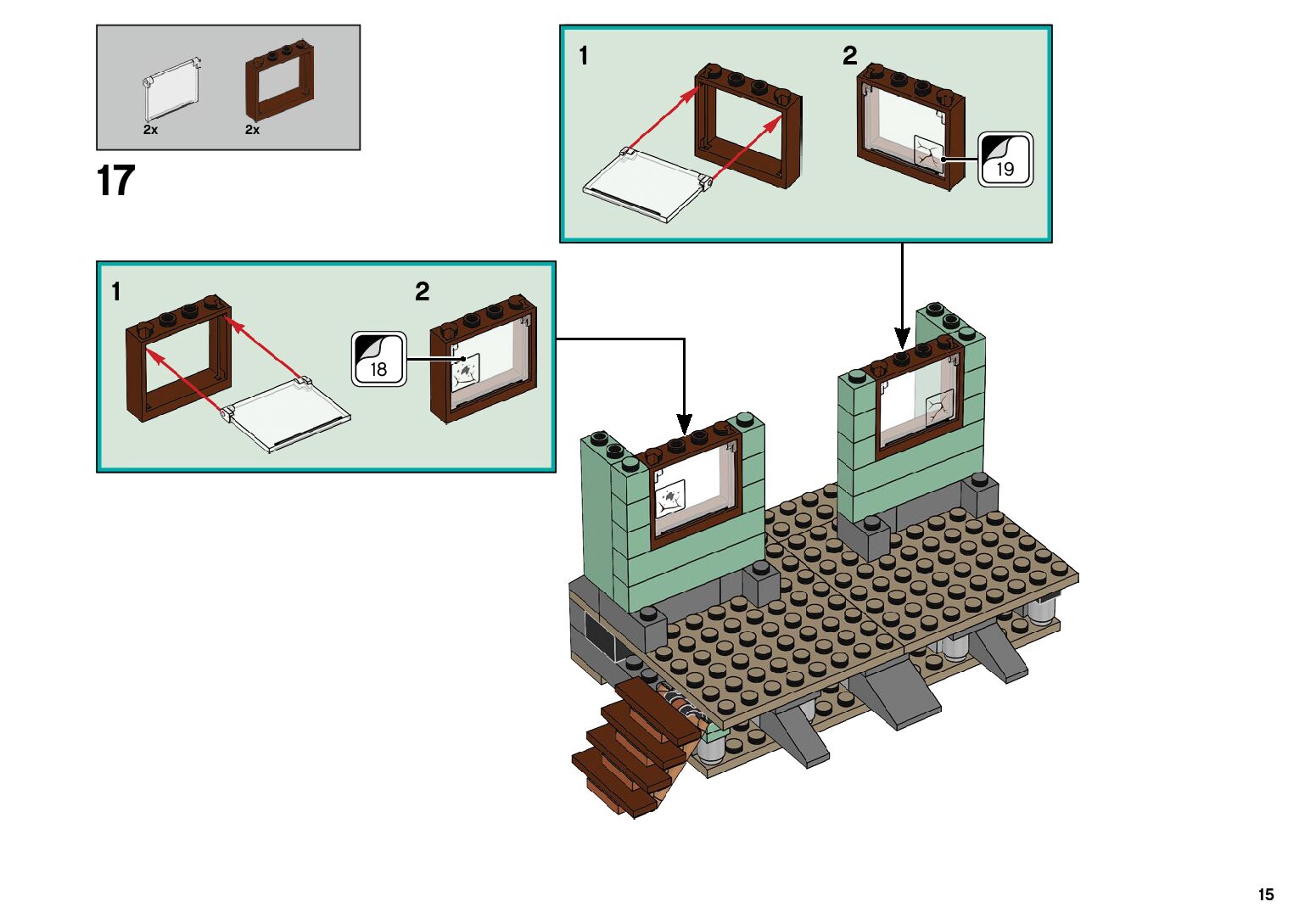 2x
2x

17

1
2
19

1
2
18

15