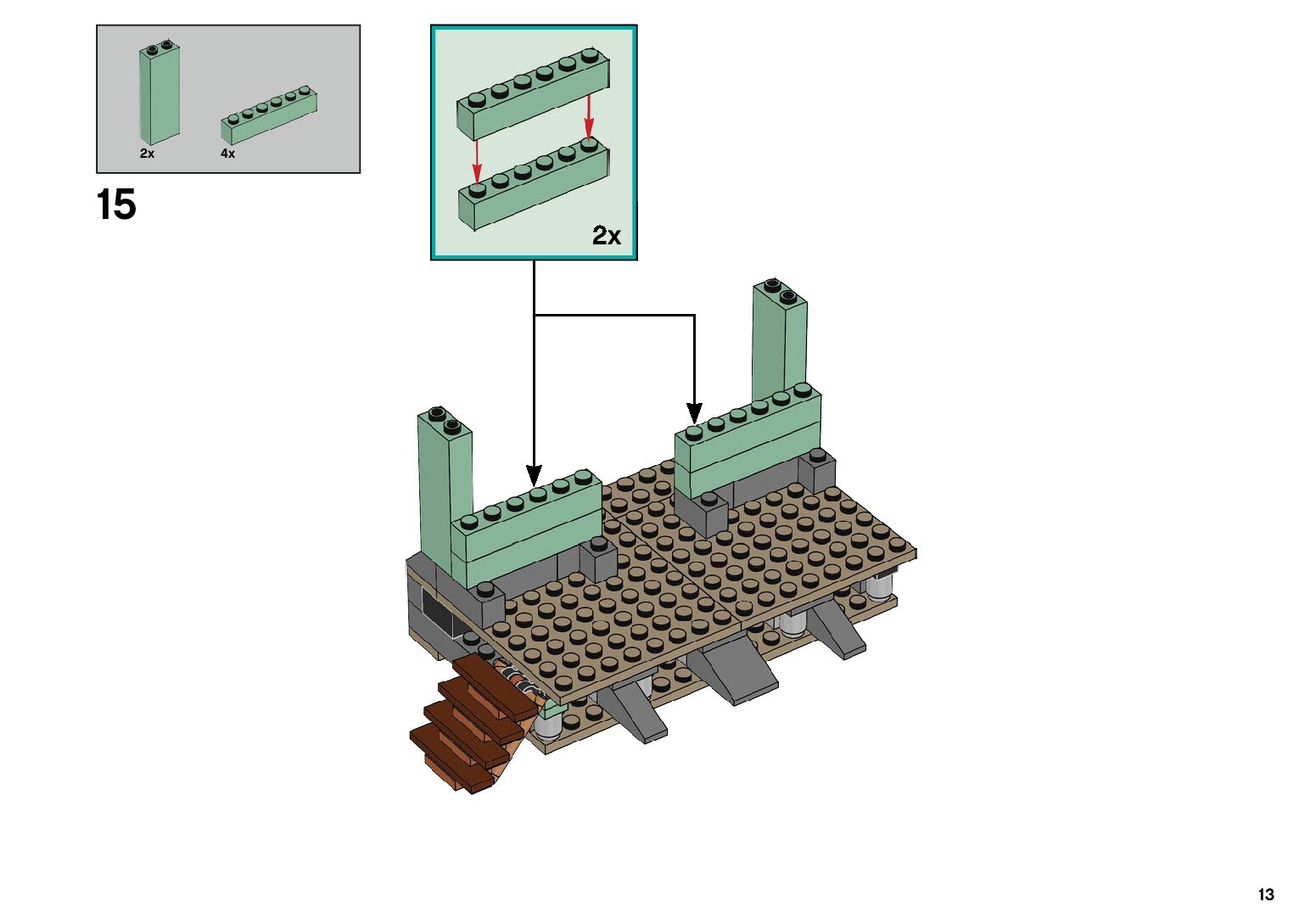 2x
4x

15

2x

13