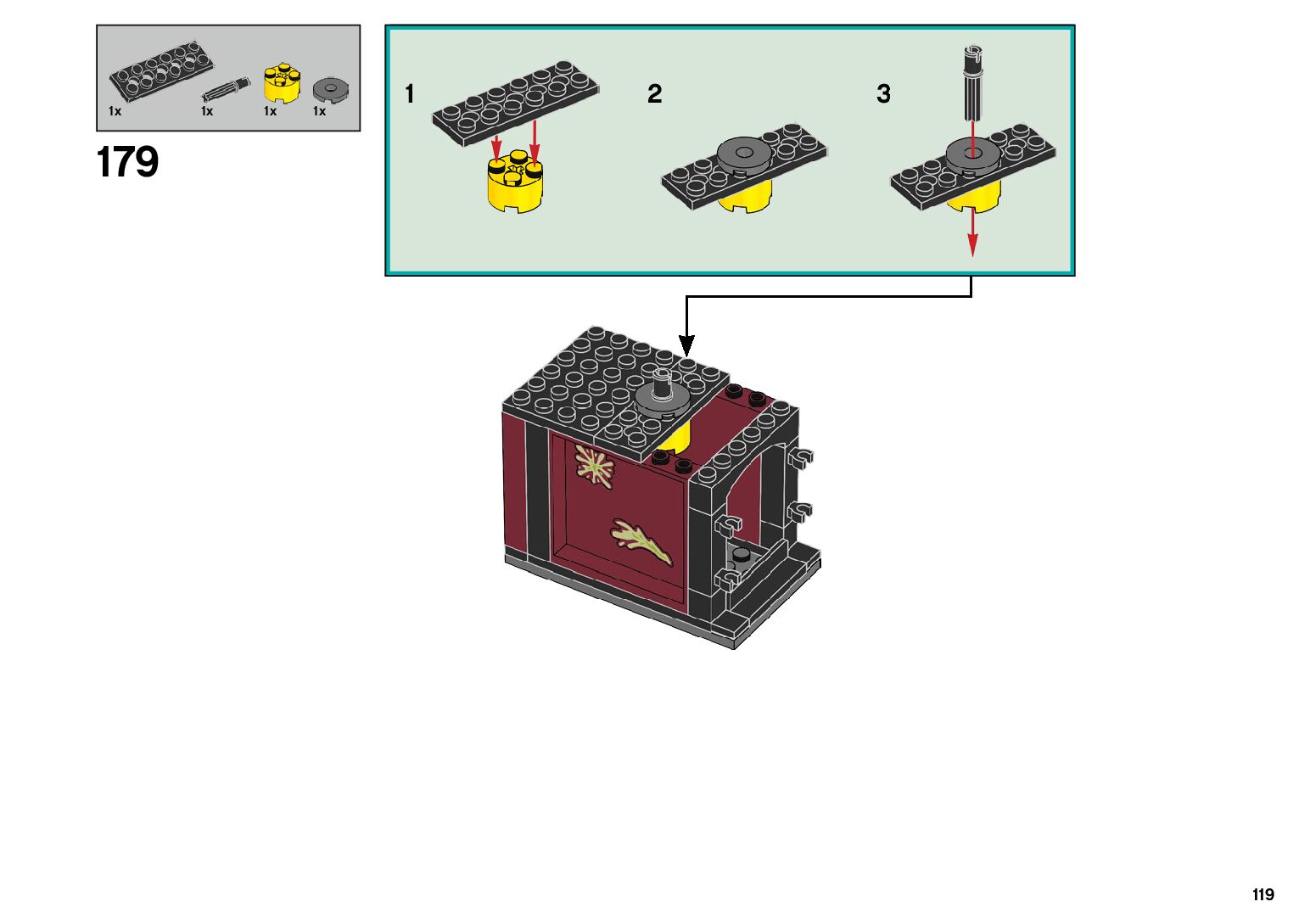 1x 1x 1x 1x

179

1

2

3

119