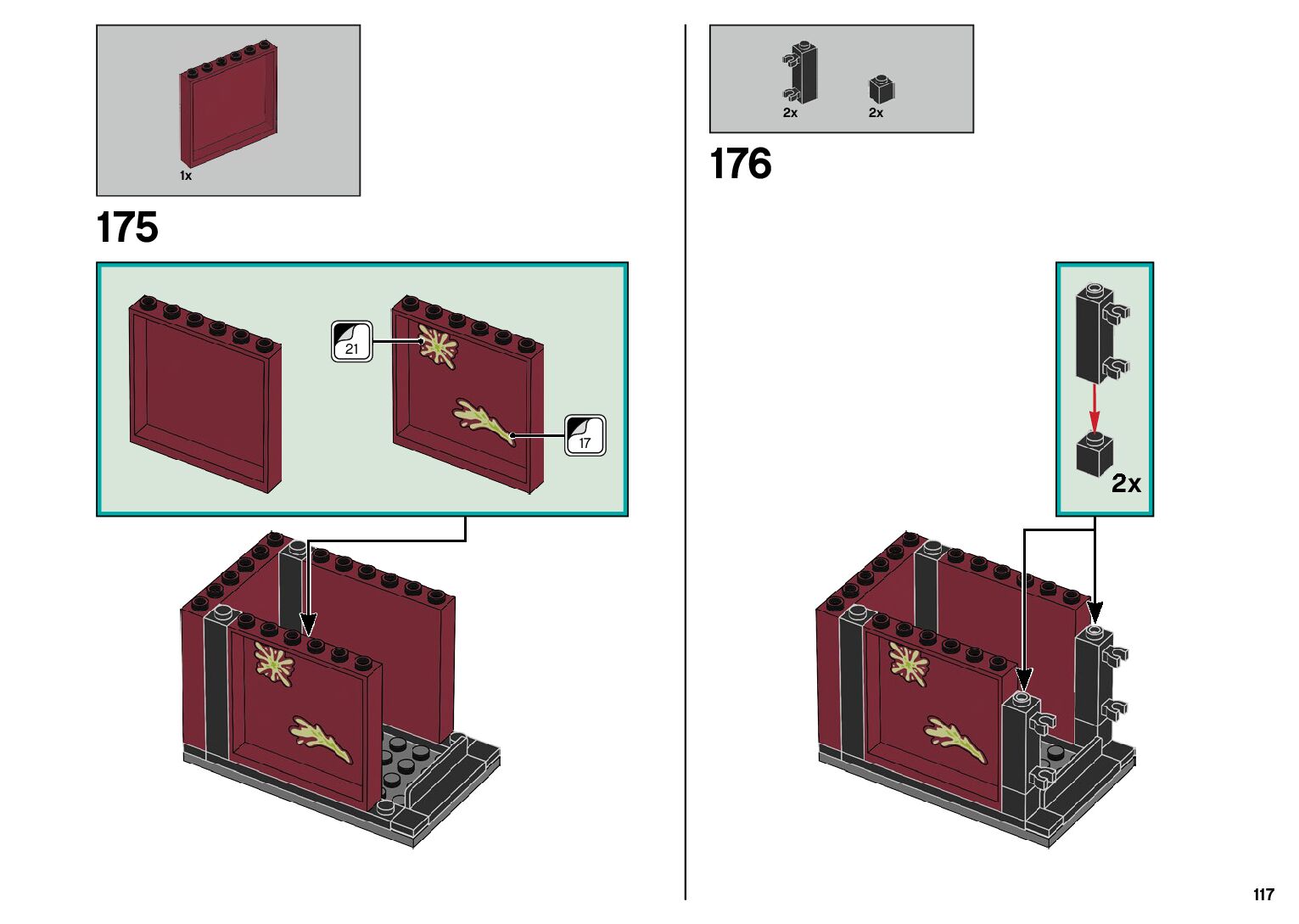 1x

175

21

17

2x

2x

176

2x

117