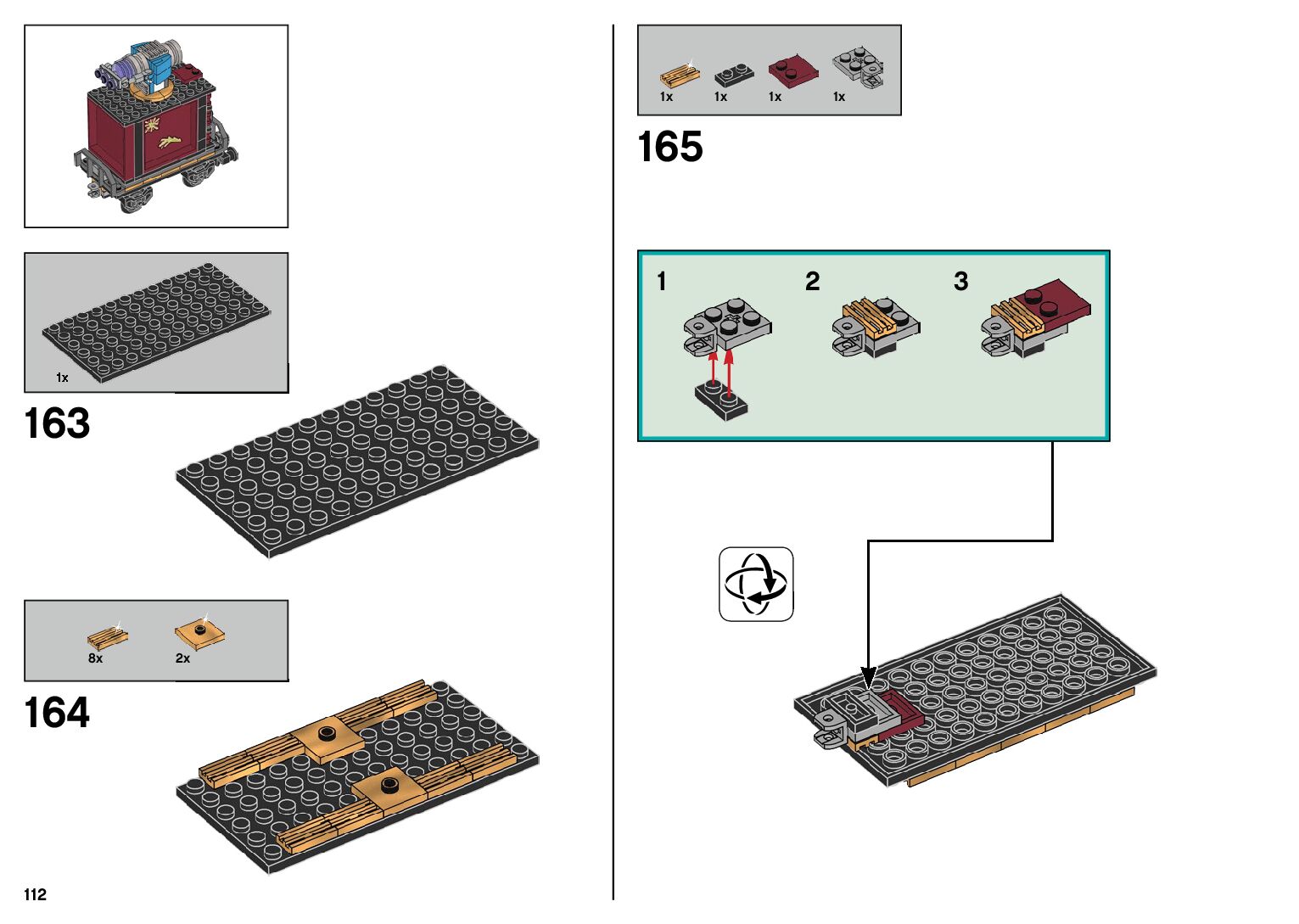 1x

163

8x

2x

164

112

1x

1x

1x

1x

165

1

2

3