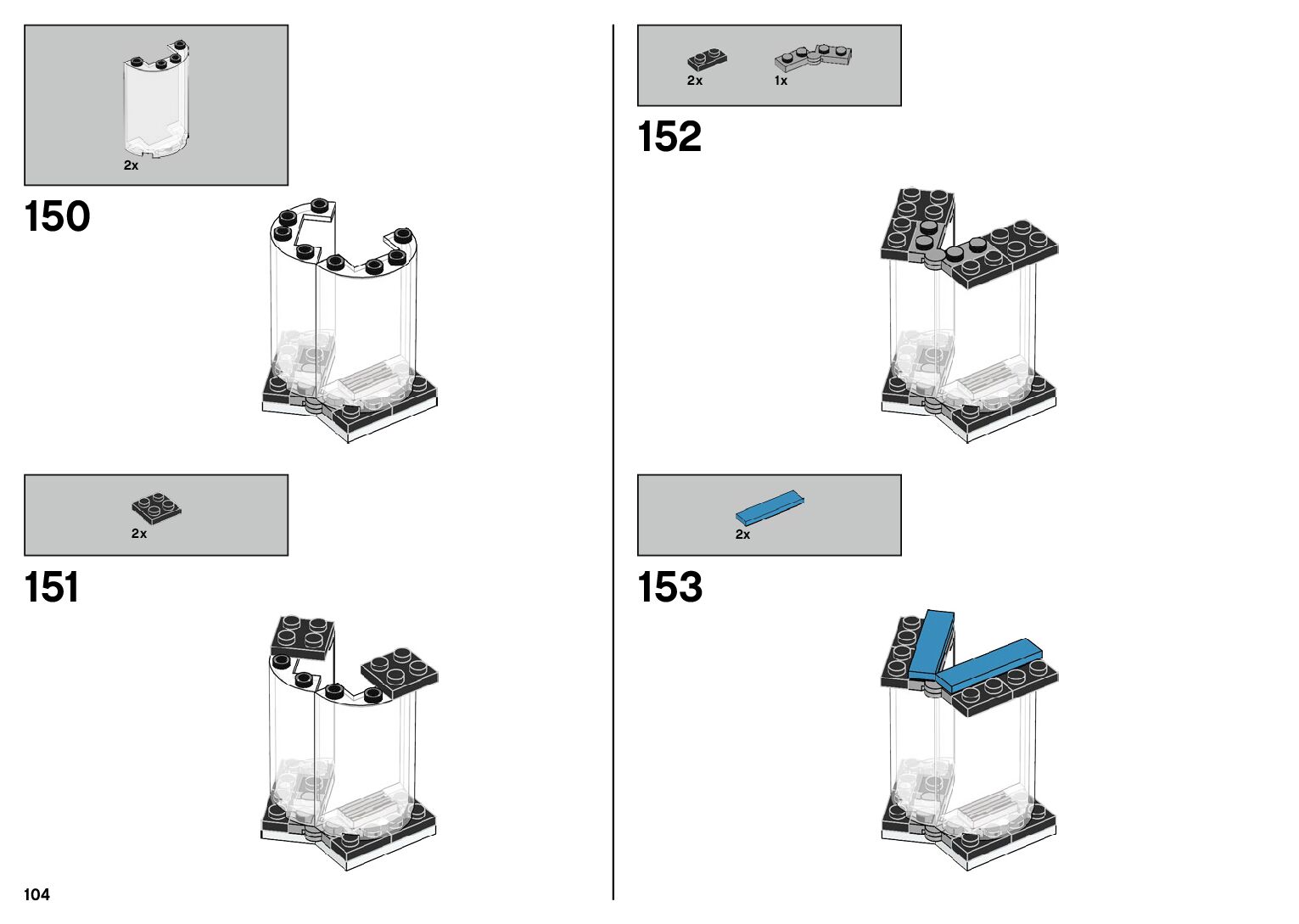 2x

150

2x

151

104

2x

1x

152

2x

153