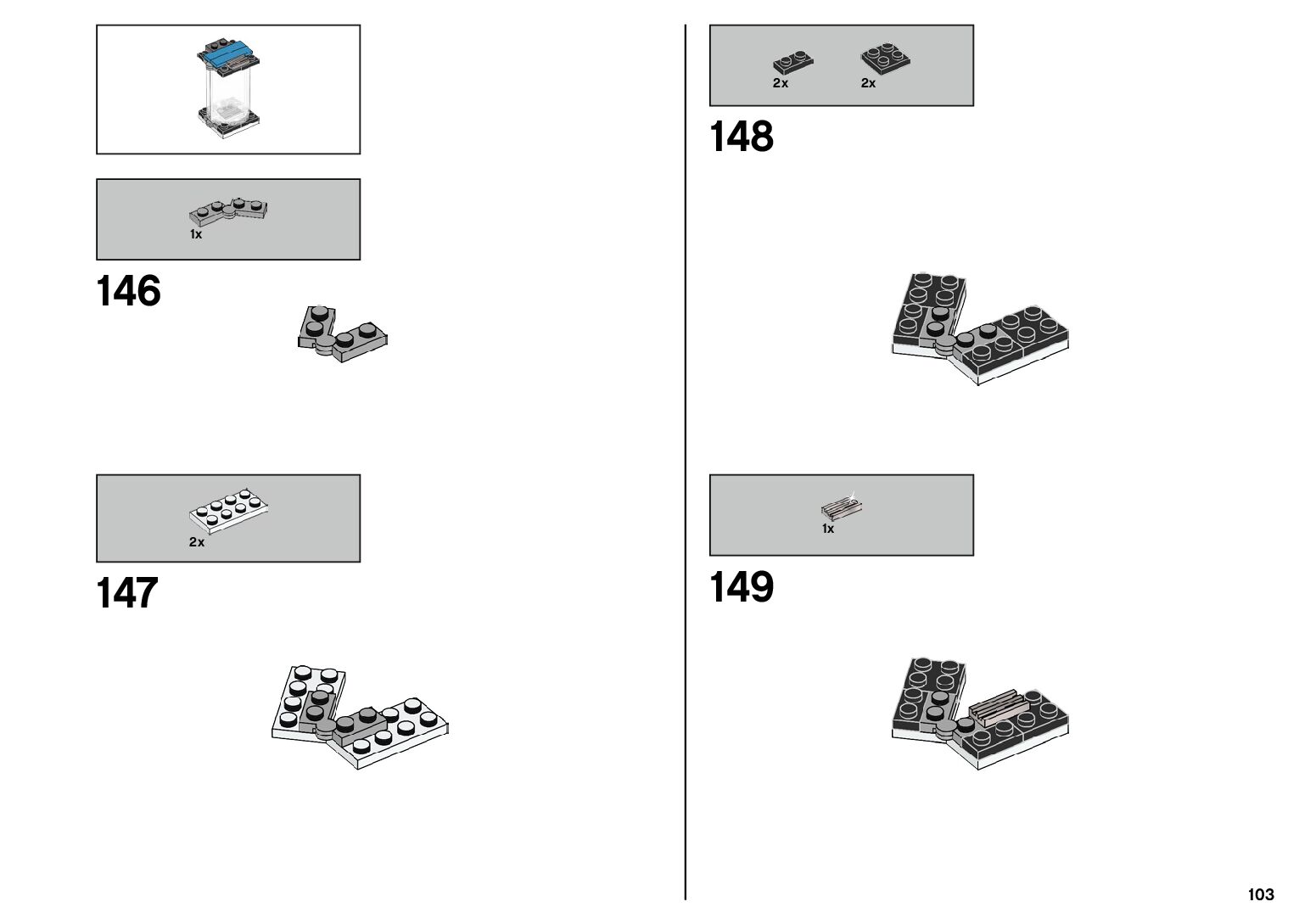 1x

146

2x

147

2x

2x

148

1x

149

103